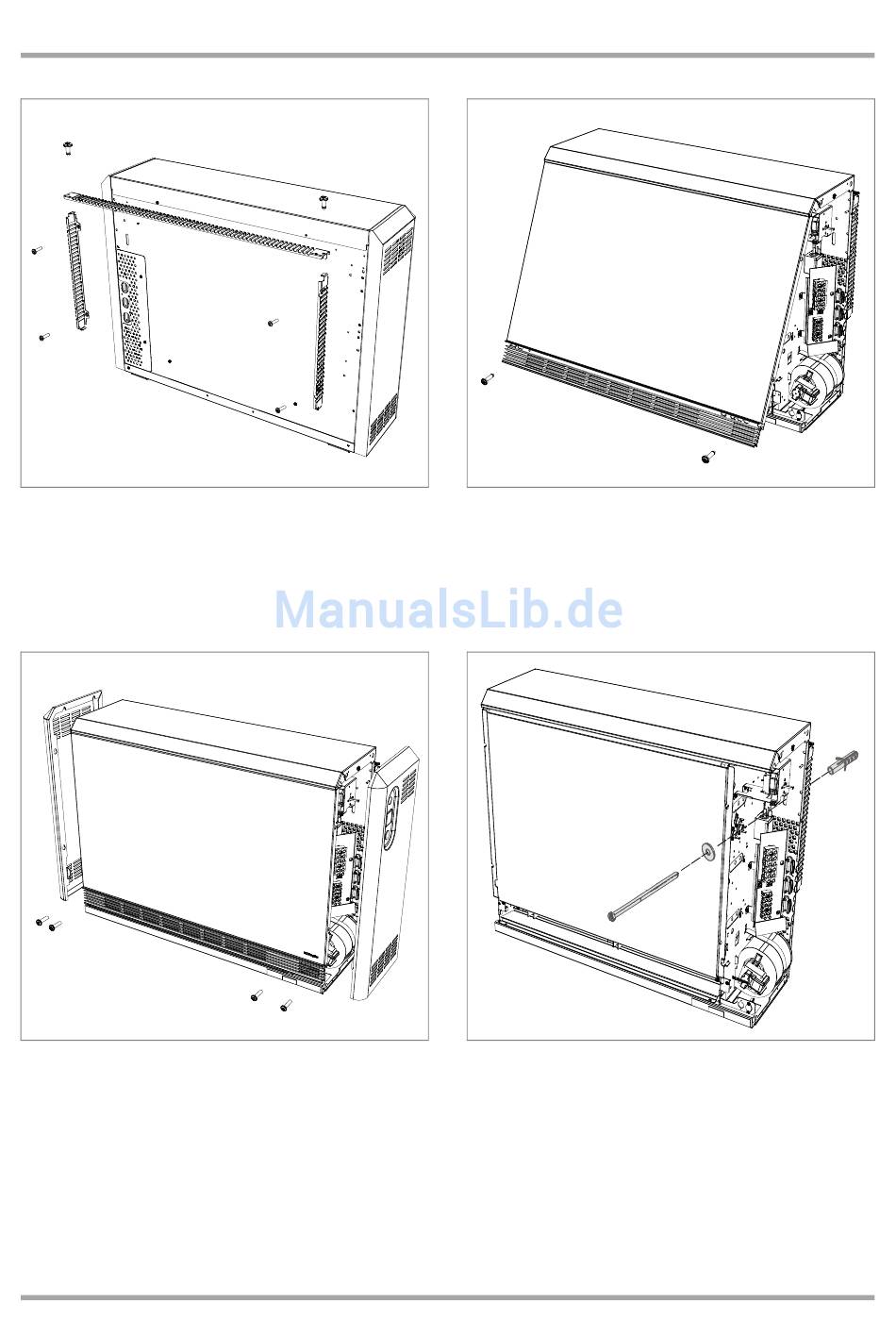 ManualsLib.de