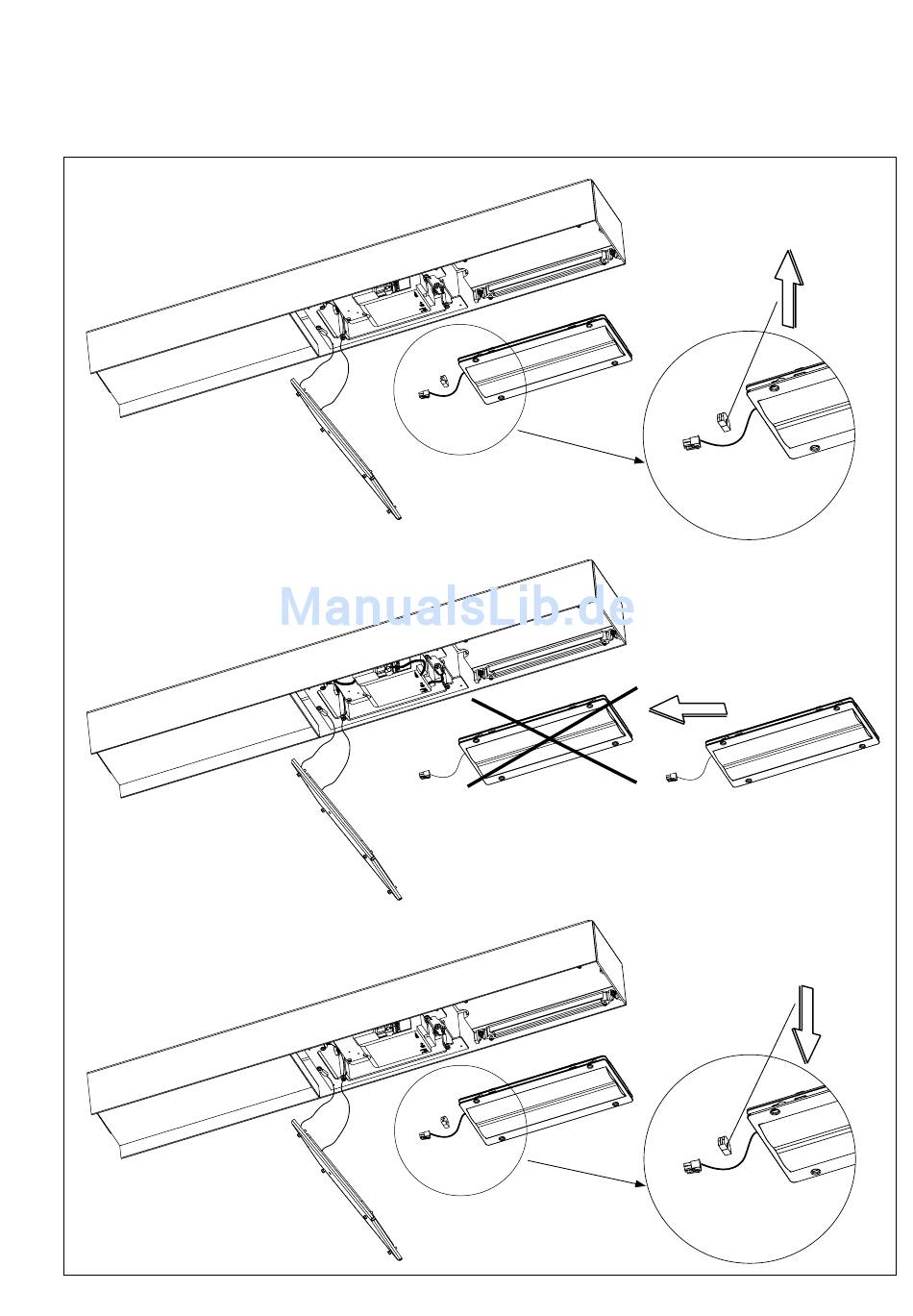 ManualsLib.de