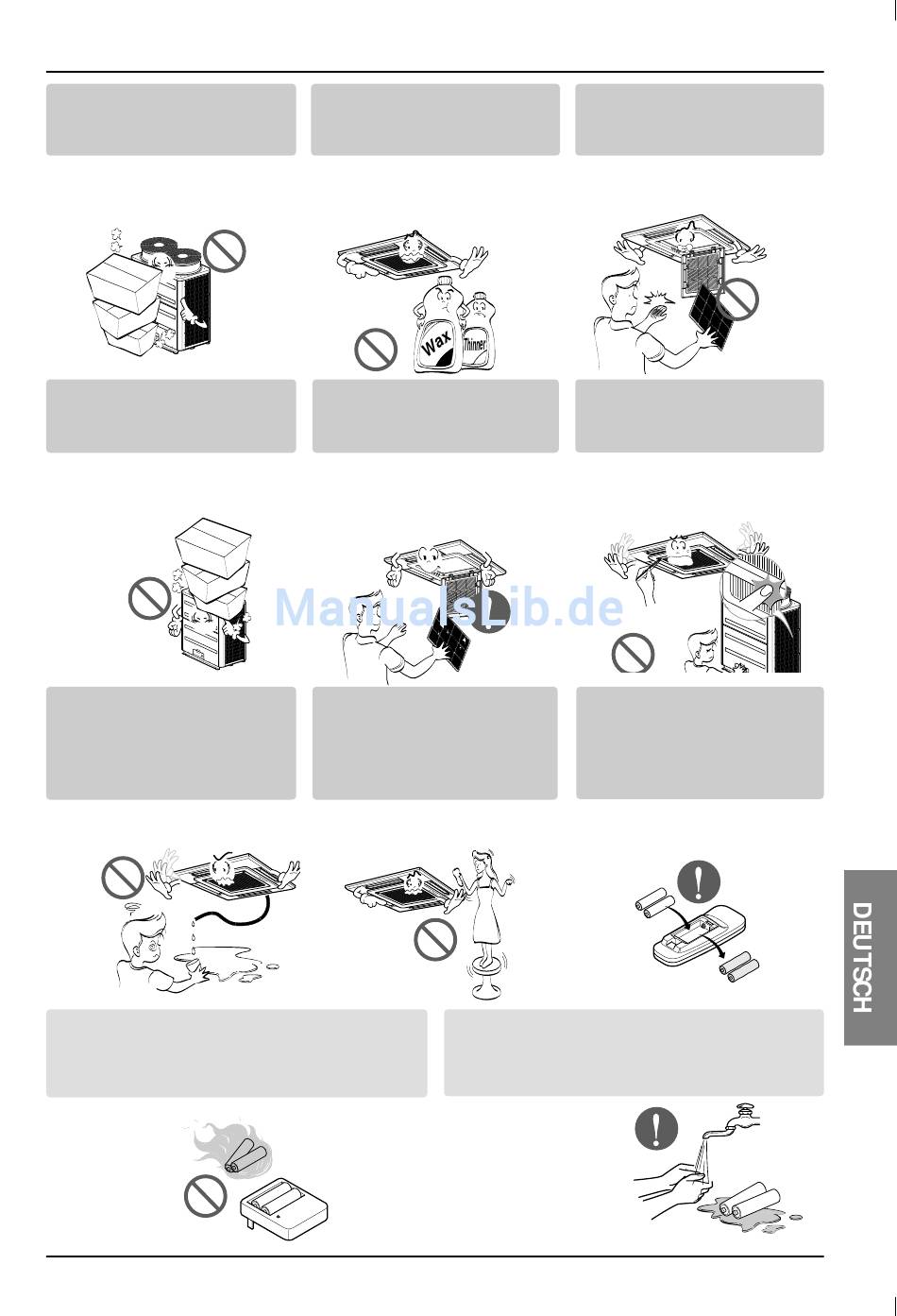 Wax

Thinner

ManualsLib.de

DEUTSCH