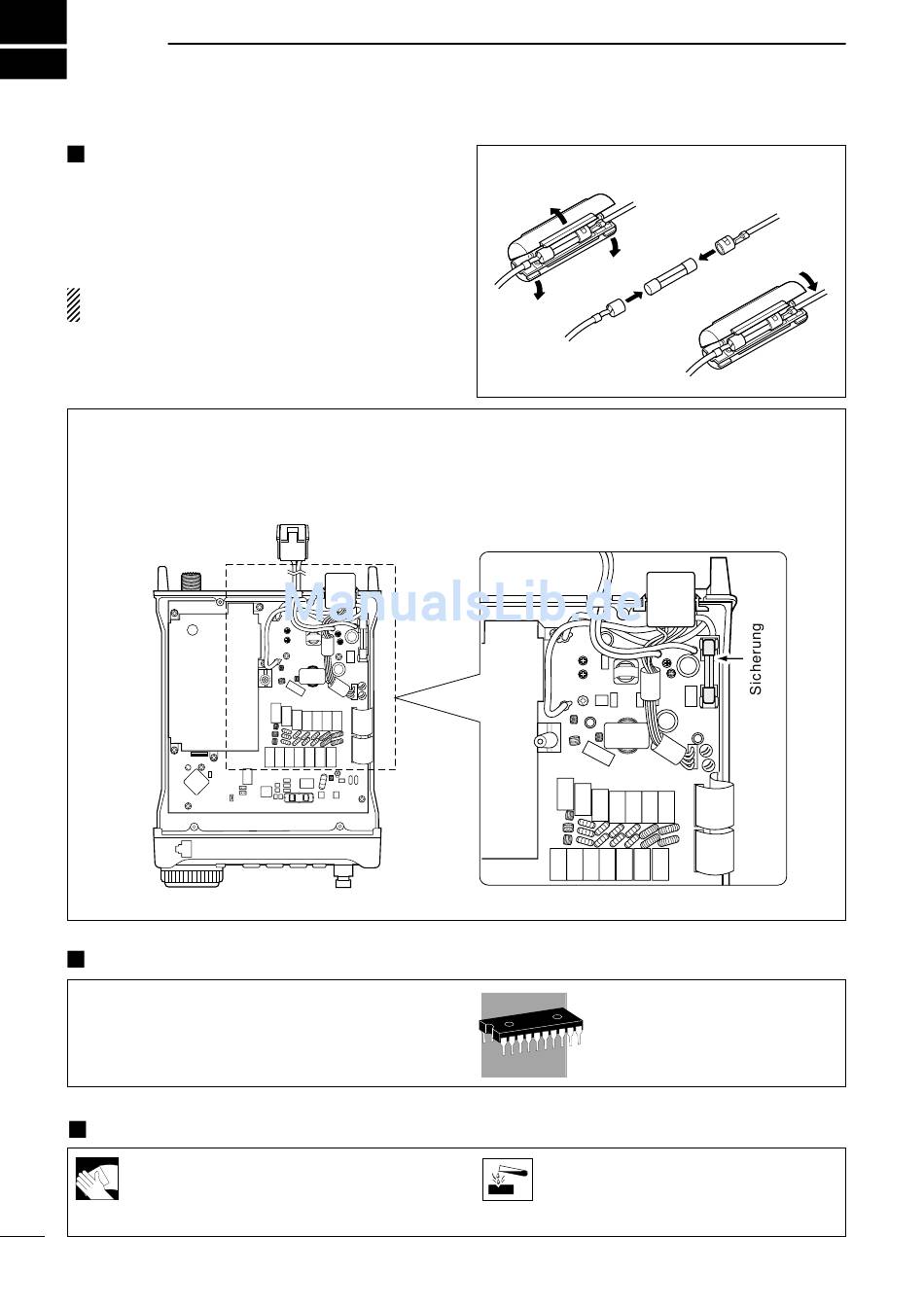 ManualsLib.de

Sicherung