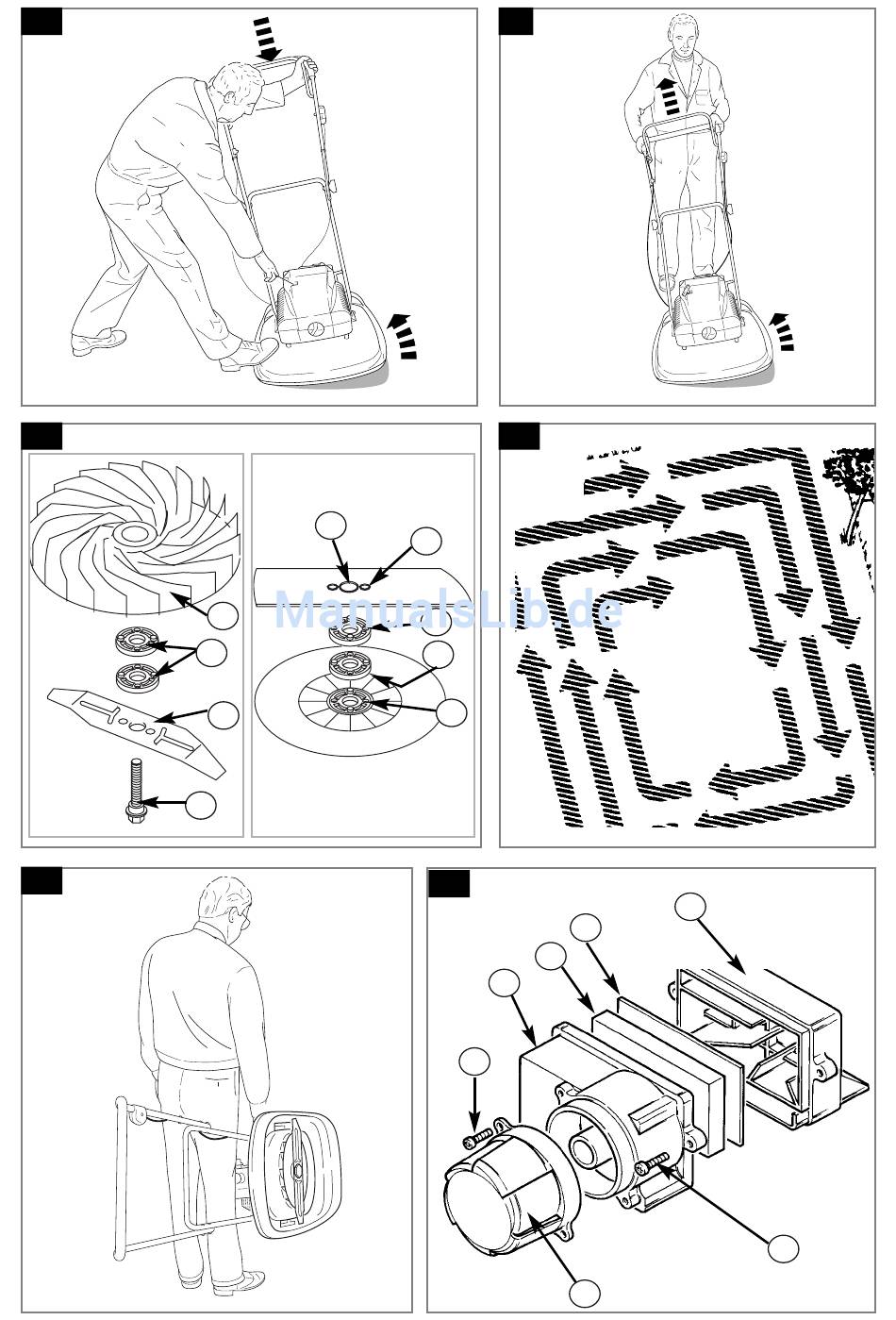 ManualsLib.de