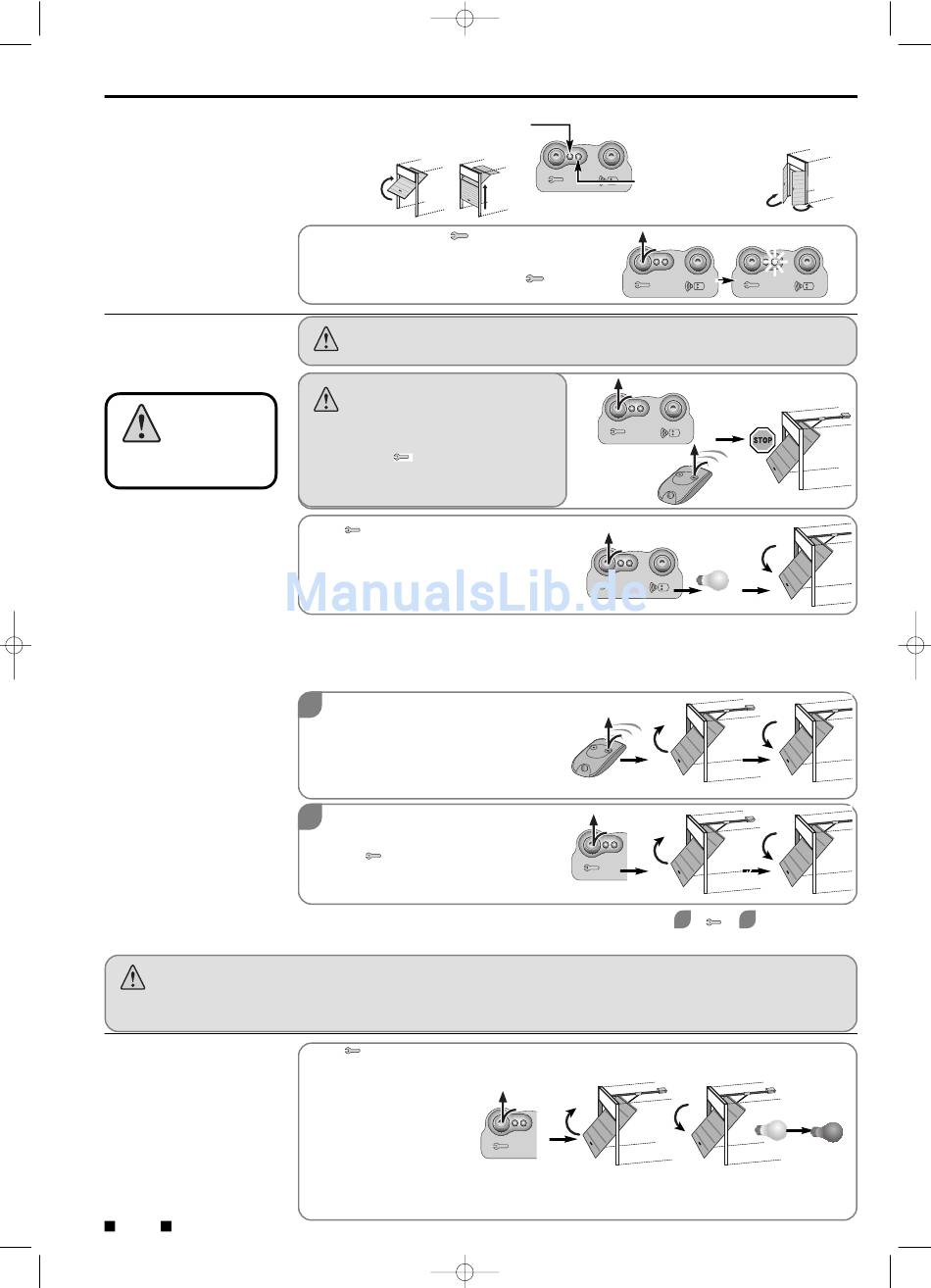 STOP

ManualsLib.de