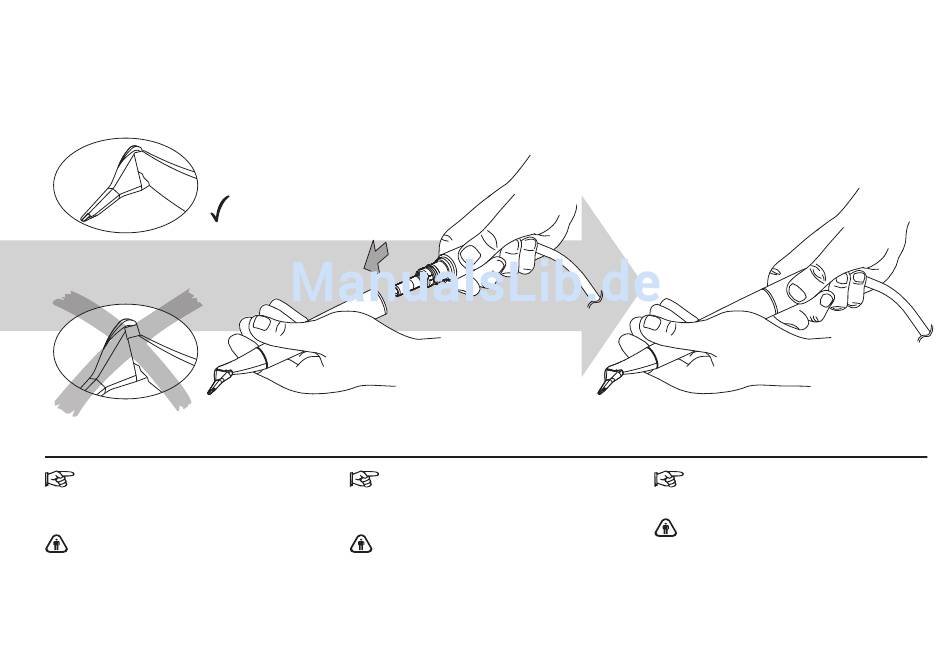 ManualsLib.de