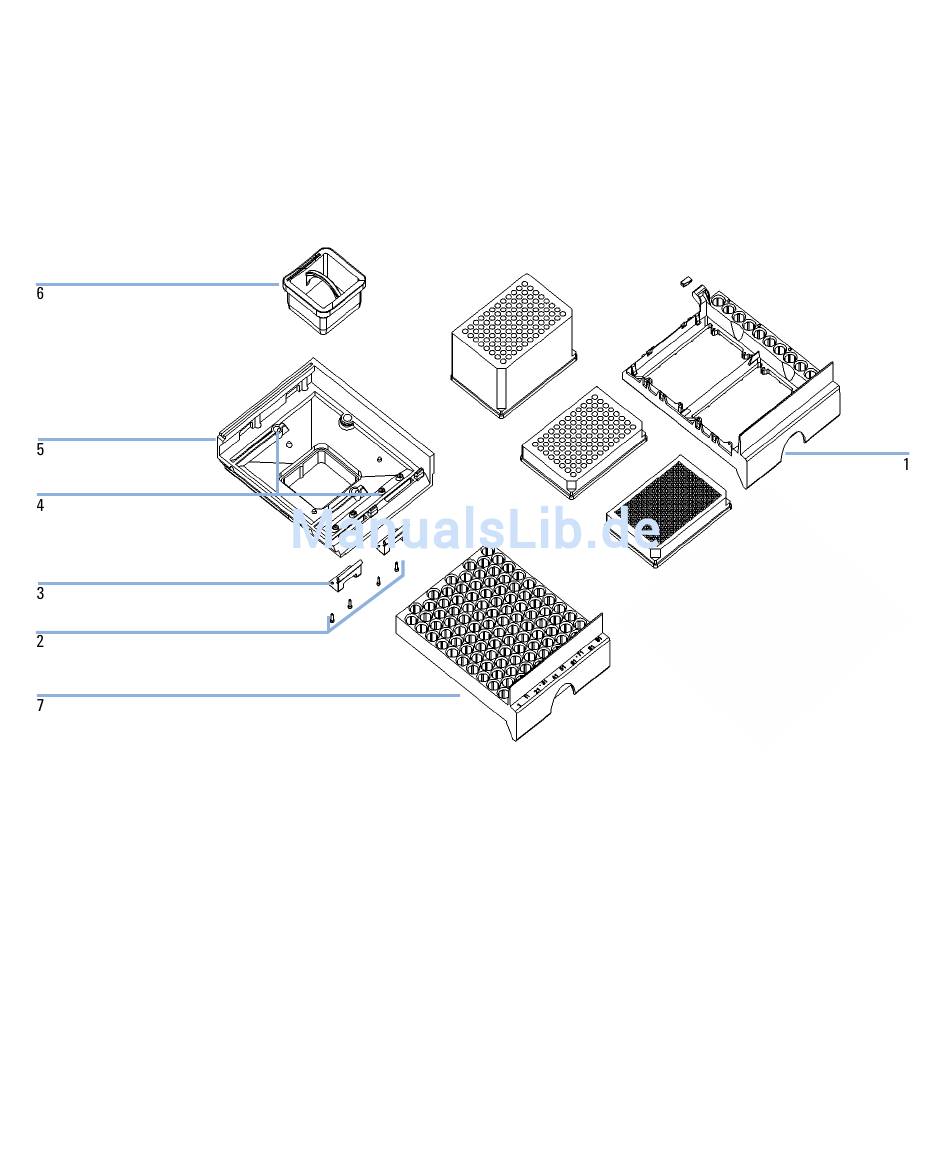 6

5

4

3

2

7

1

ManualsLib.de