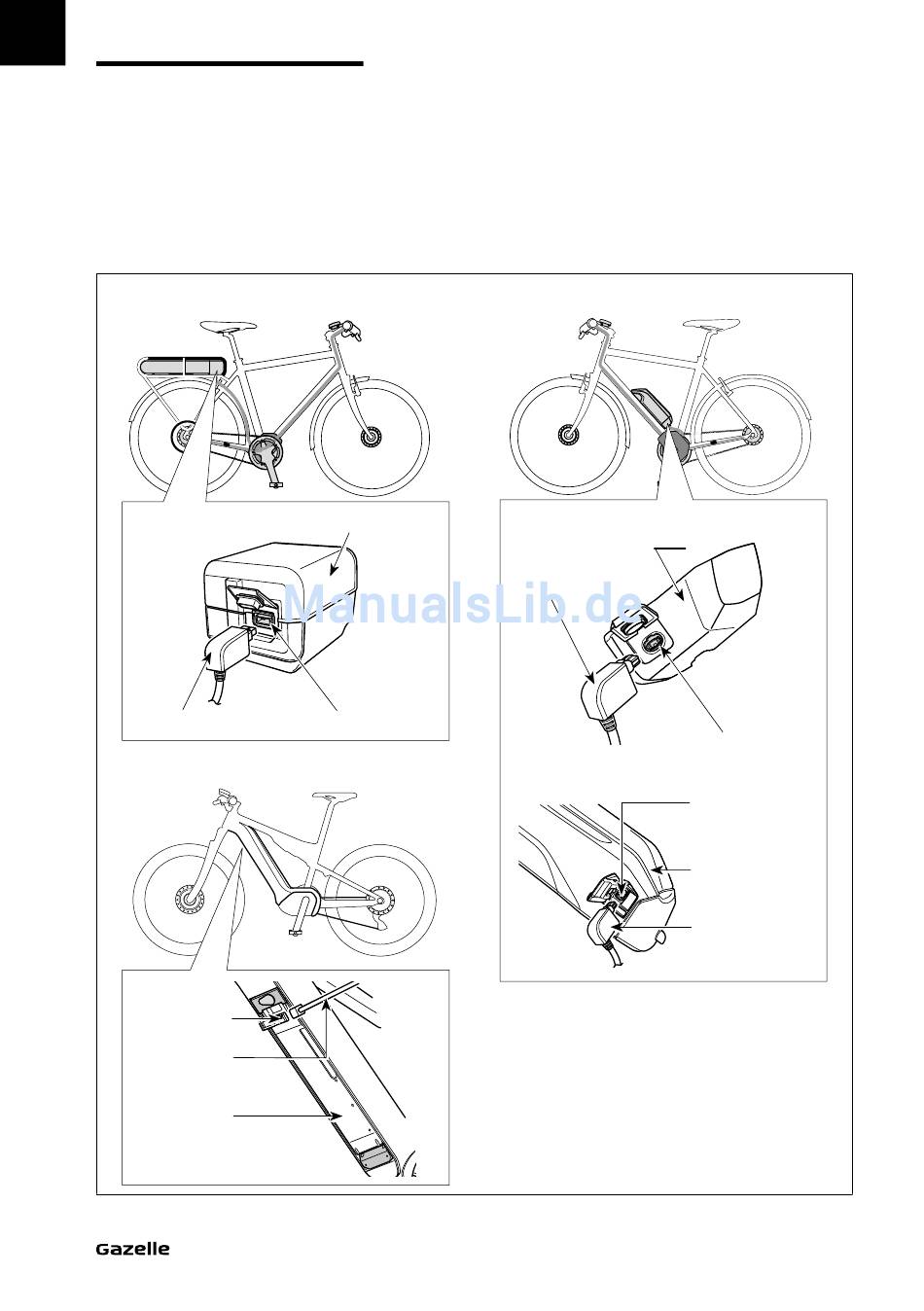 ManualsLib.de

Gazelle