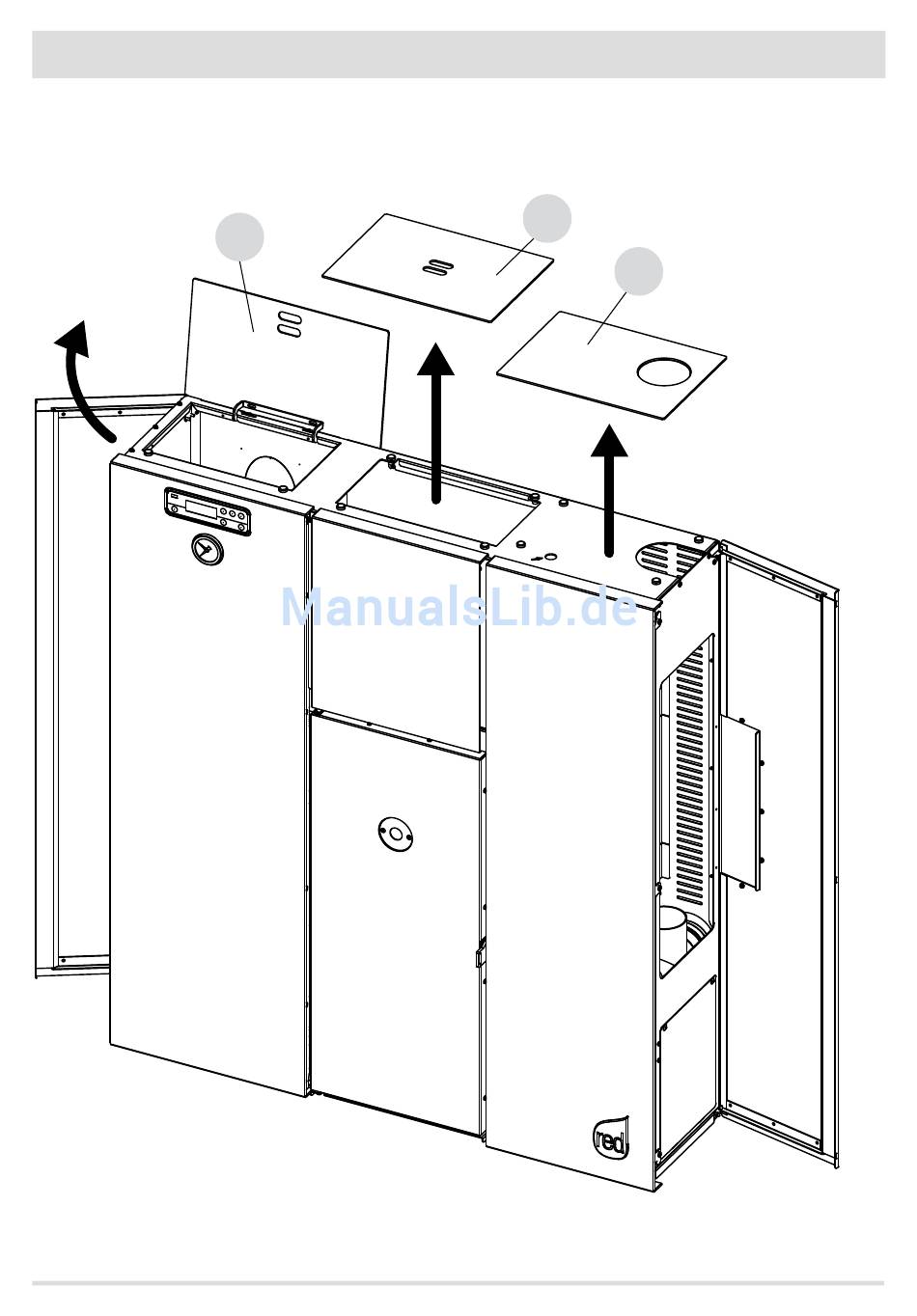 ManualsLib.de

red