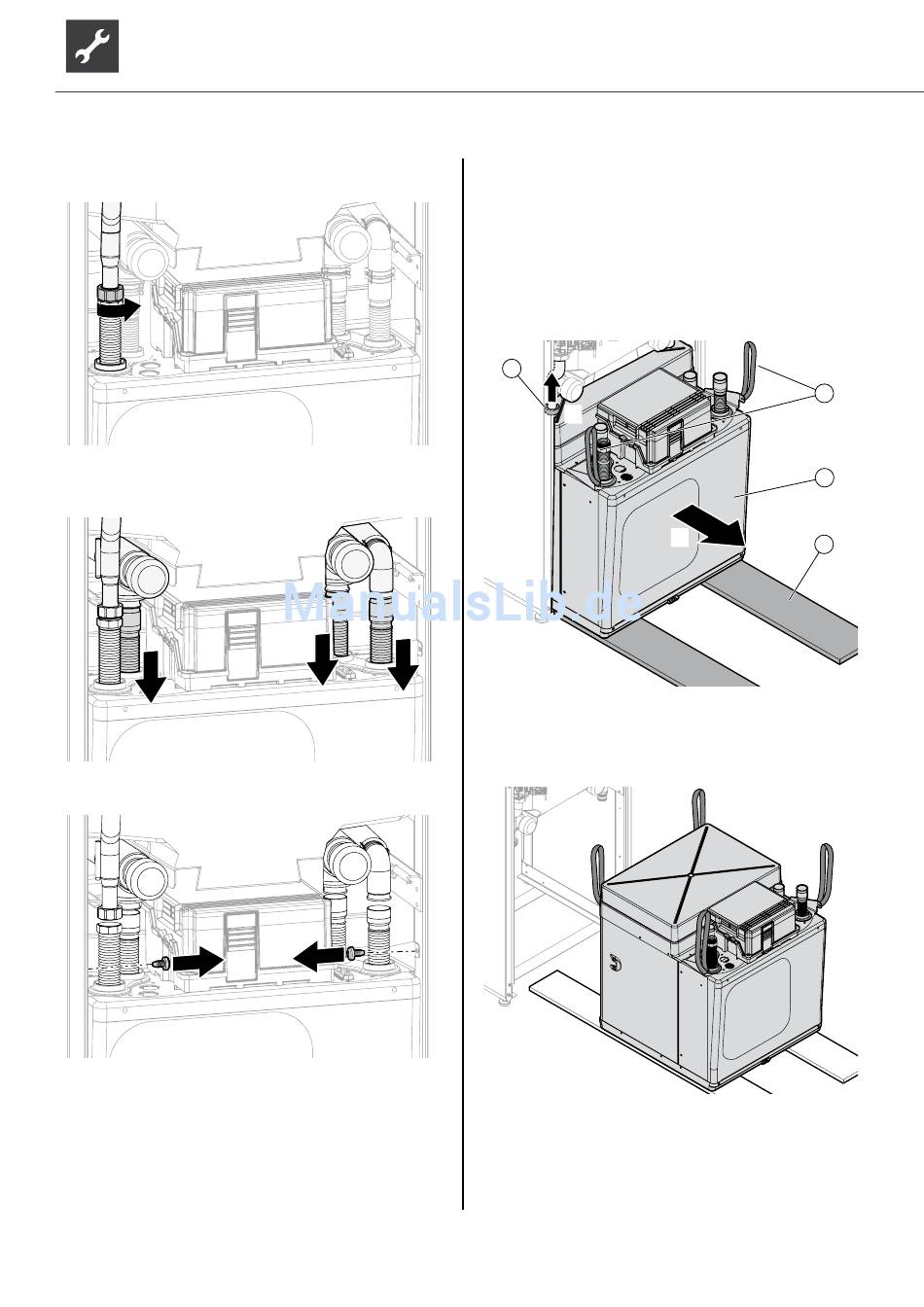 ManualsLib.de