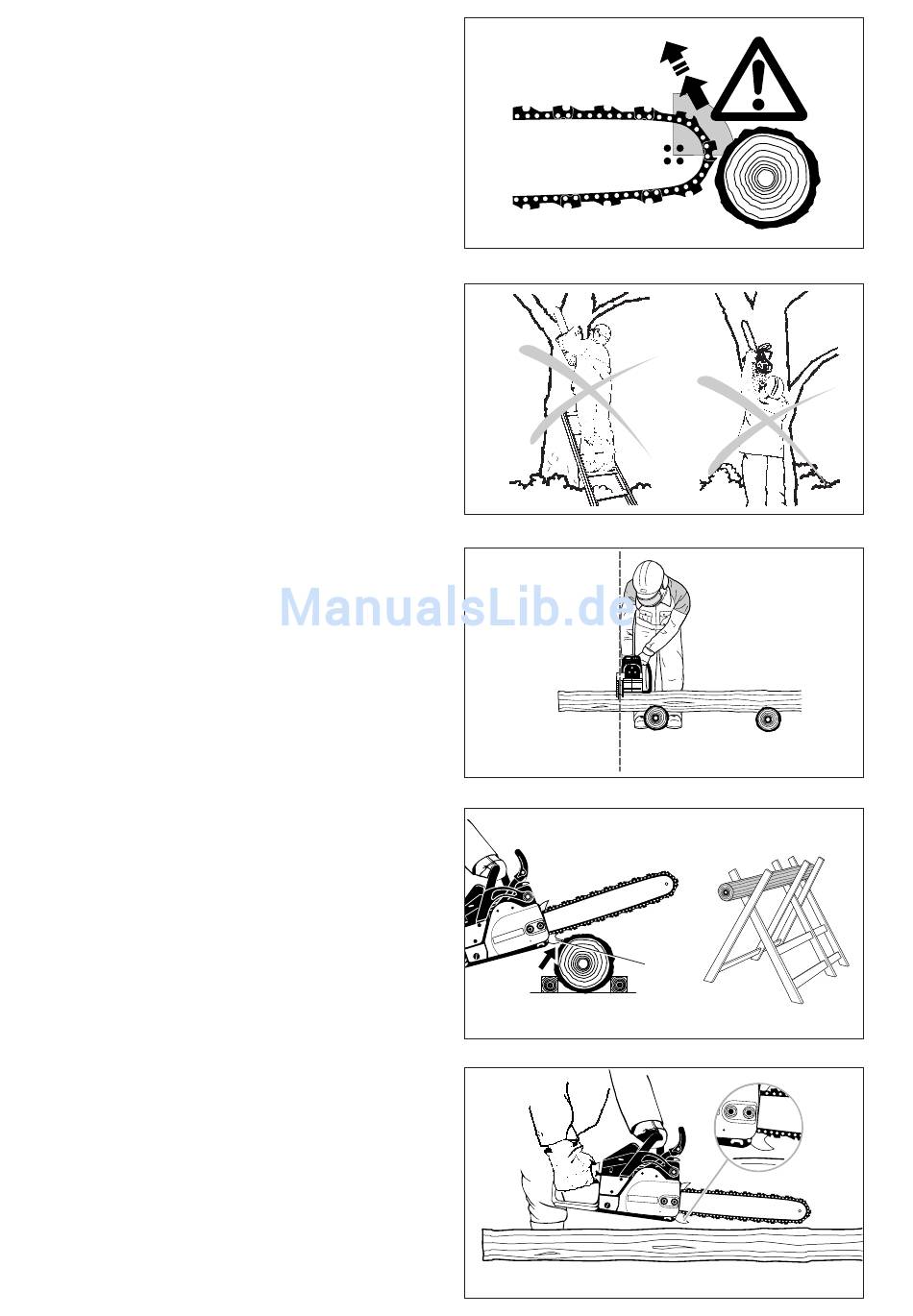 ManualsLib.de