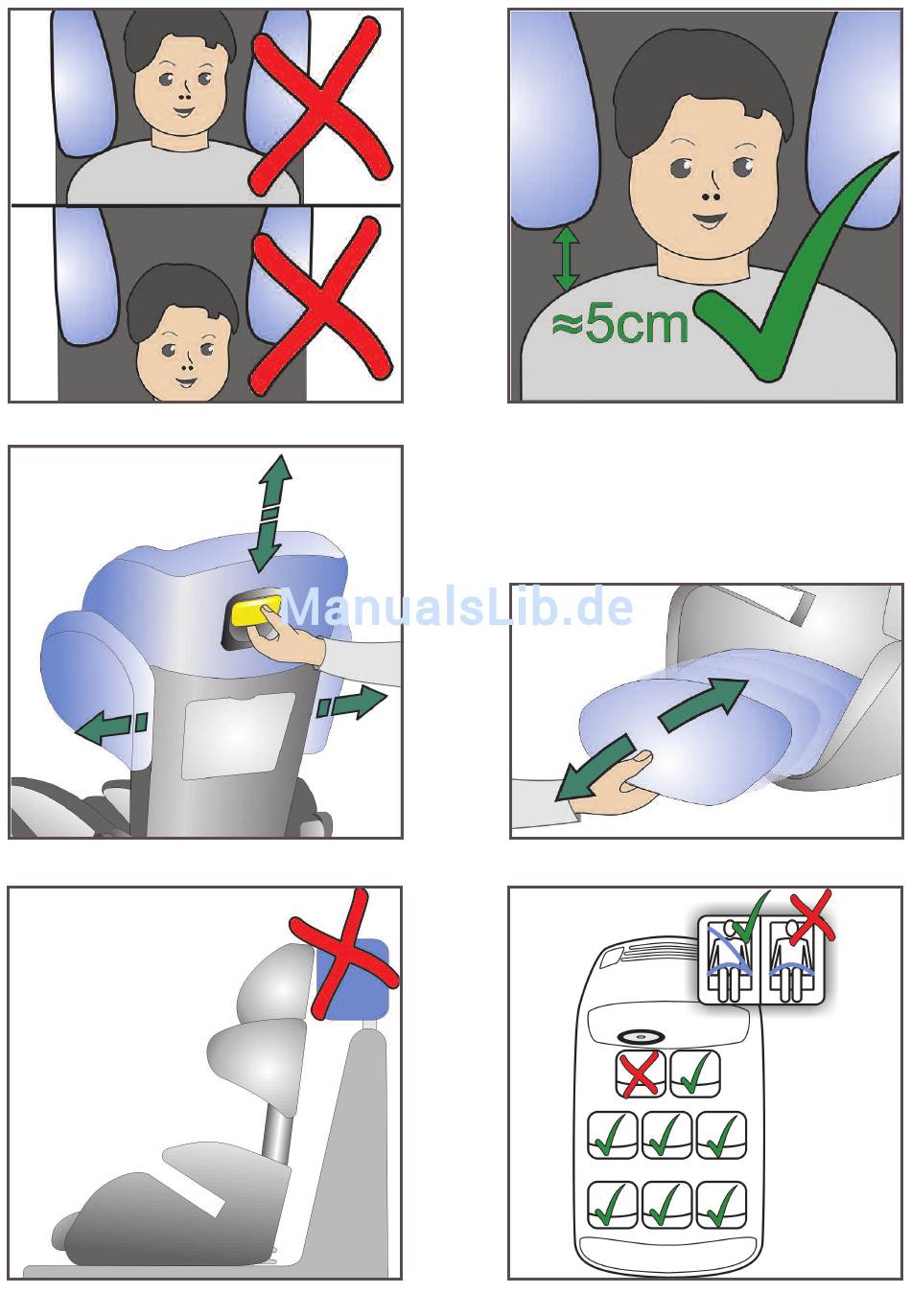 ≈5cm

ManualsLib.de