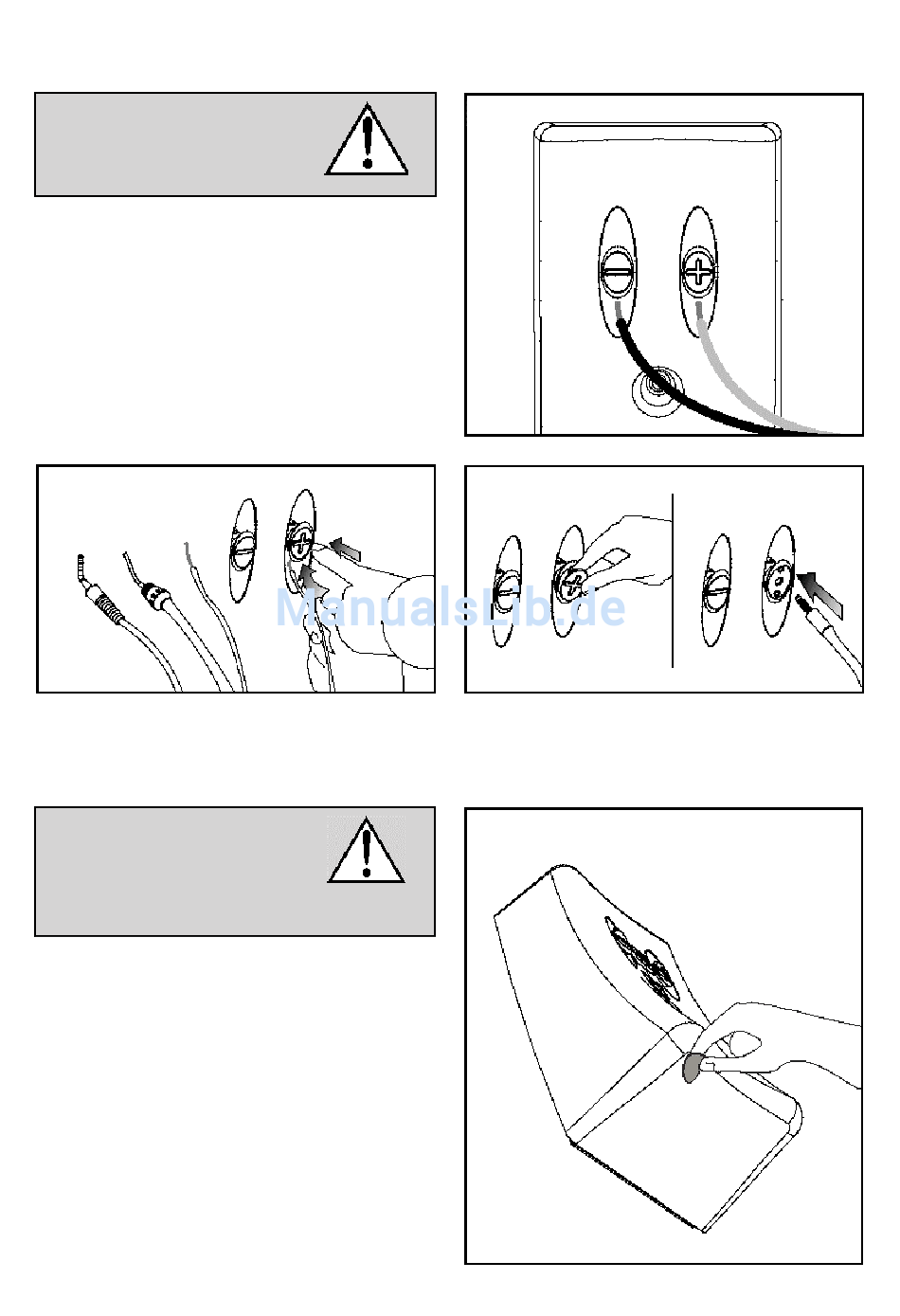 ManualsLib.de