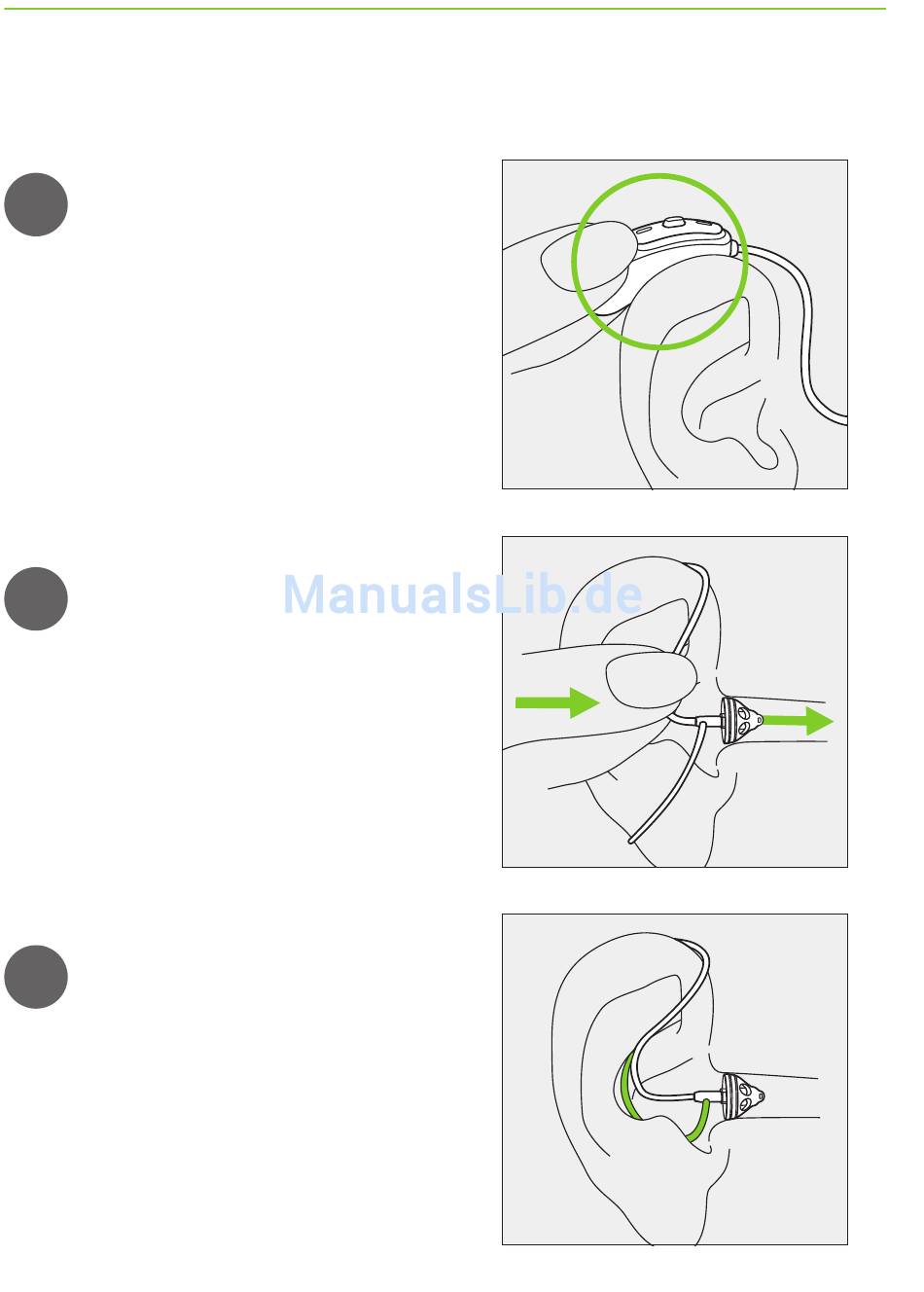 ManualsLib.de