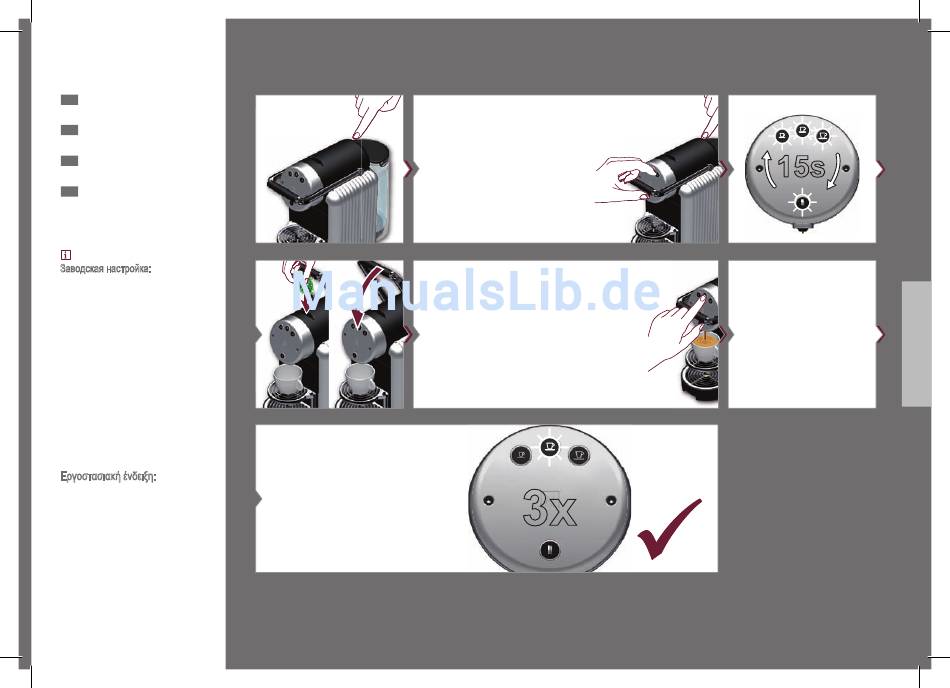 i
Заводская настройка:

Εργοστασιακή ένδειξη:

15s

ManualsLib.de

3x