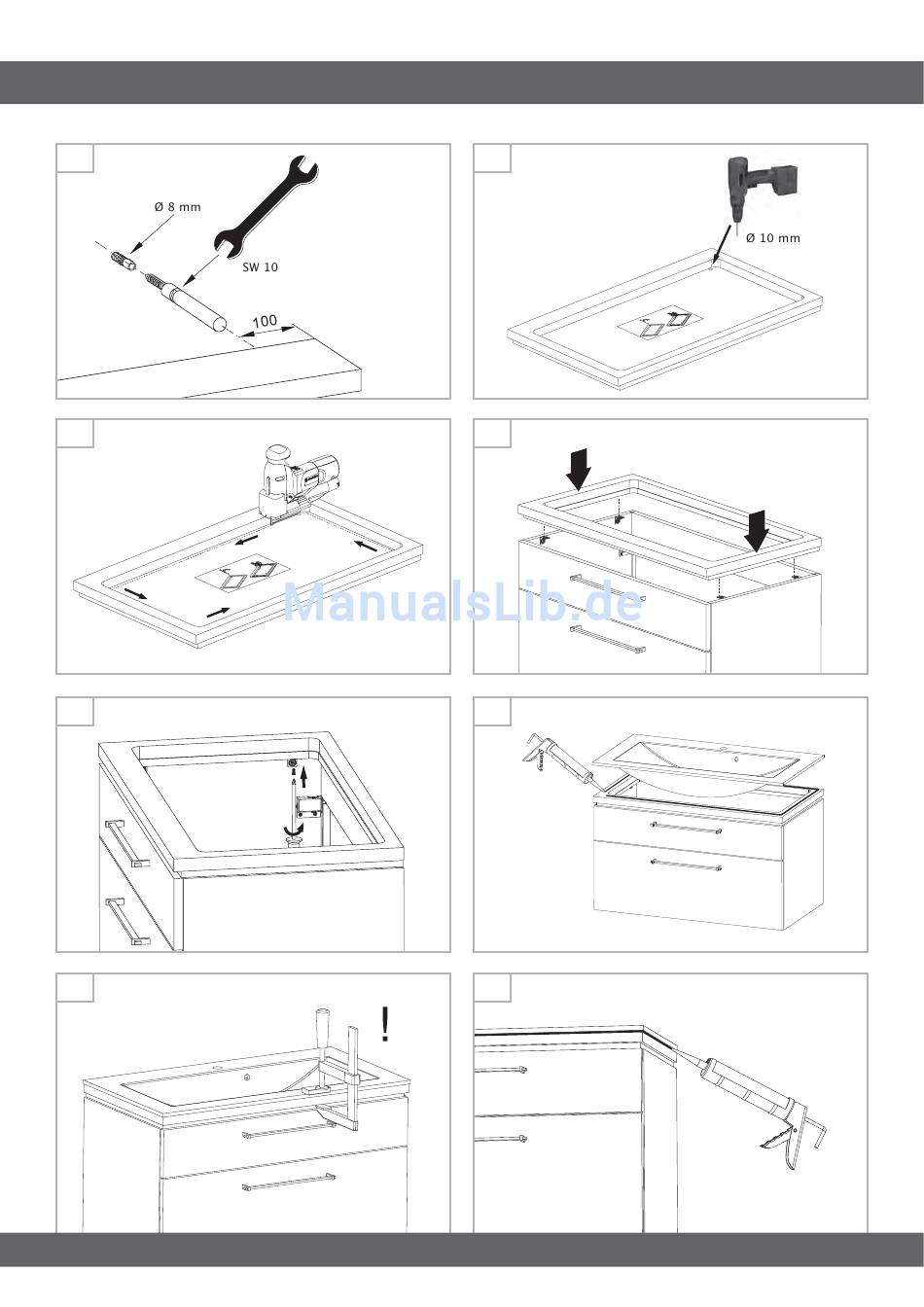 Ø 8 mm

SW 10

100

Ø 10 mm

ManualsLib.de

!