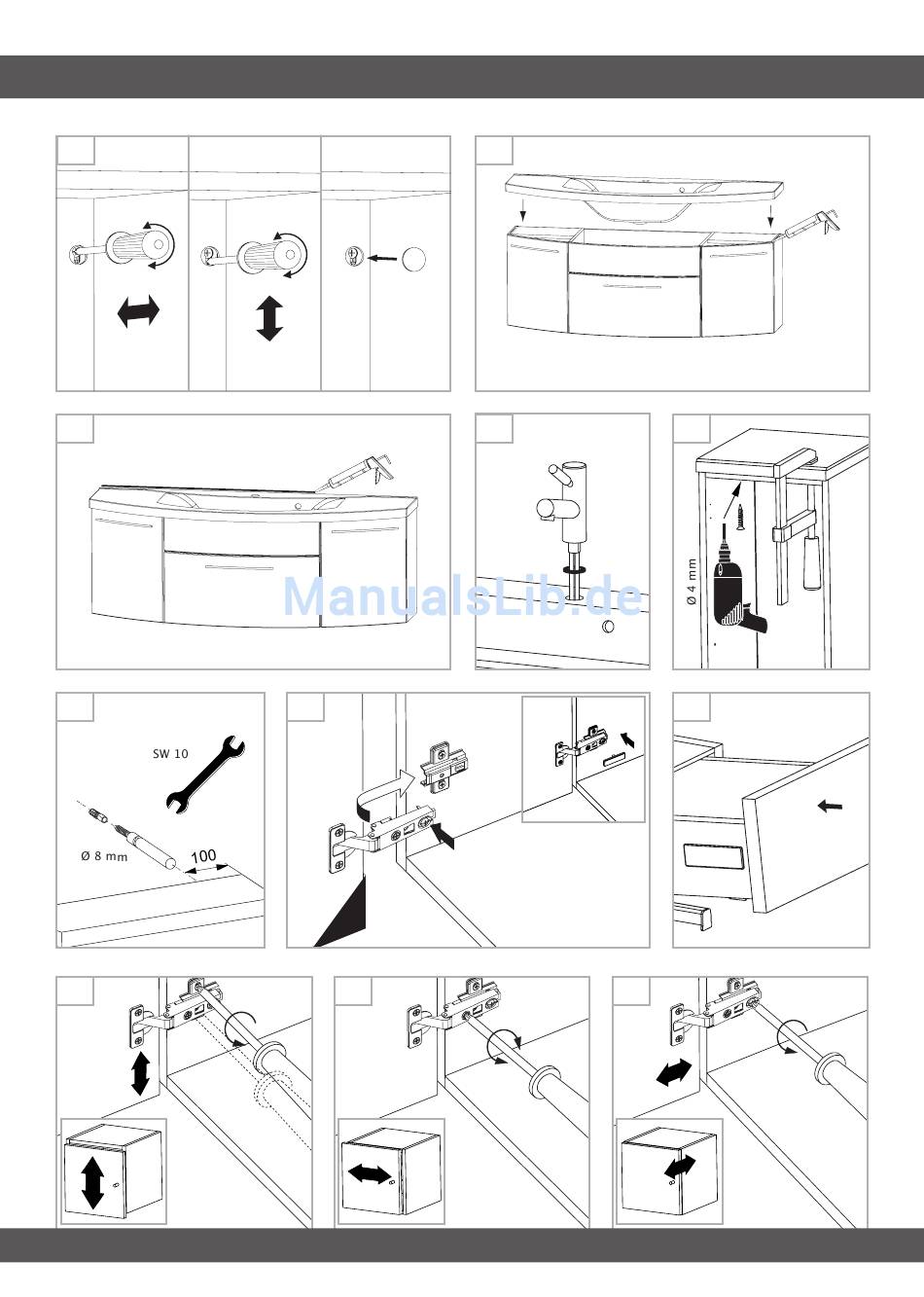 ManualsLib.de

Ø 4 mm

SW 10

Ø 8 mm

100