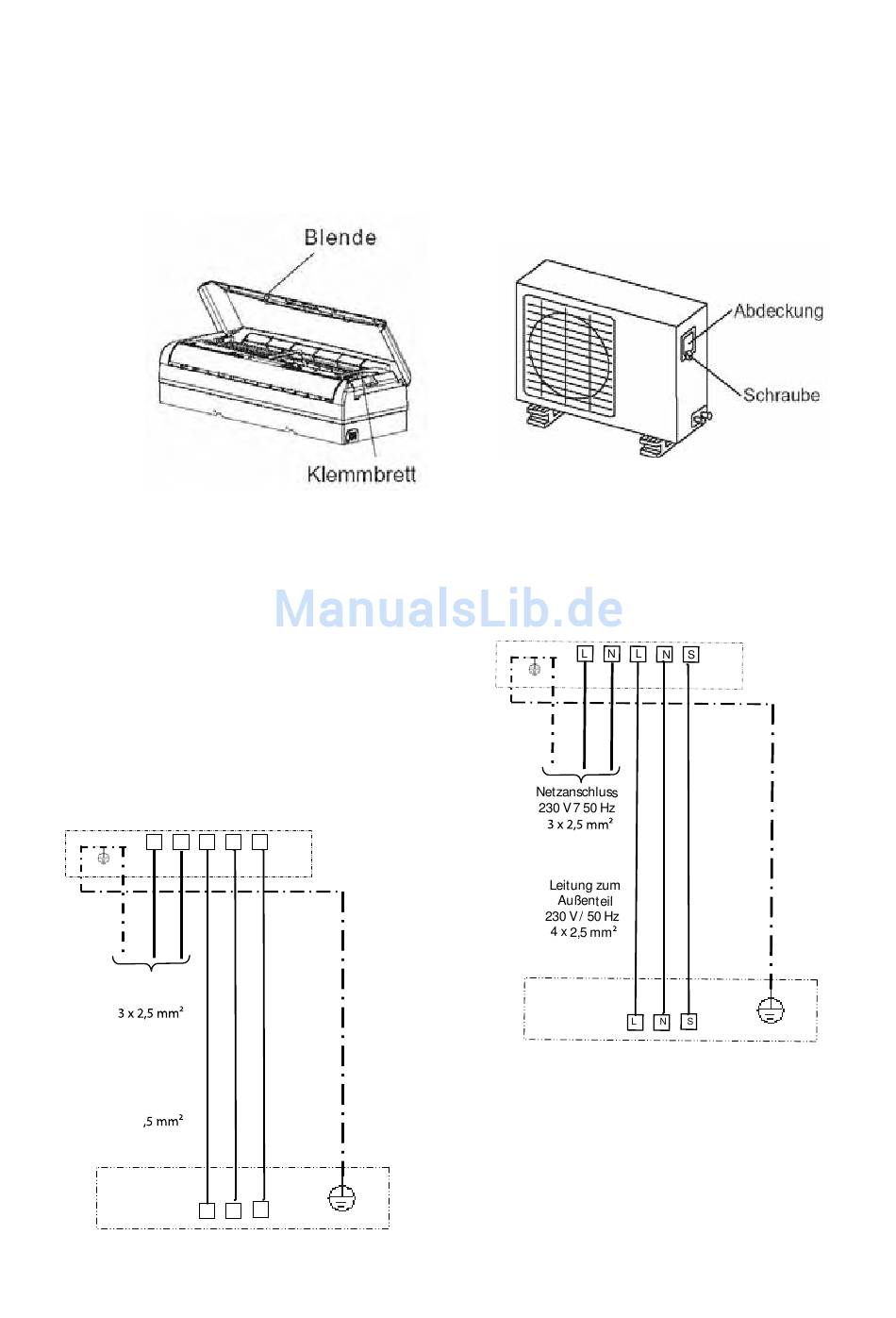 Blende

Klemmbrett

Abdeckung

Schraube

ManualsLib.de

L N L N S

Netzanschluss
230 V 7 50 Hz
3 x 2,5 mm²

Leitung zum
Außenteil
230 V / 50 Hz
4 x 2,5 mm²

L N S

3 x 2,5 mm²

,5 mm²