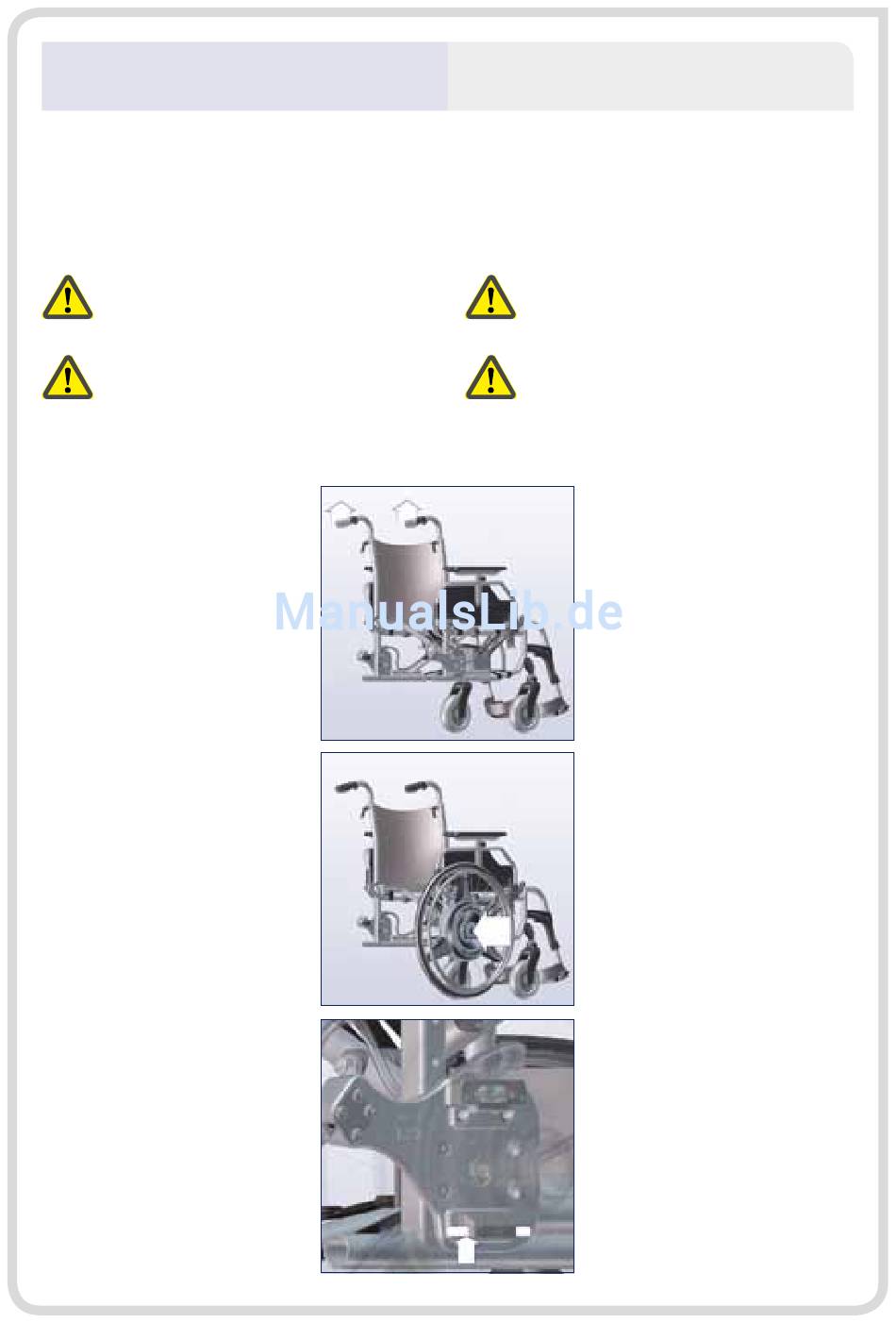 ManualsLib.de