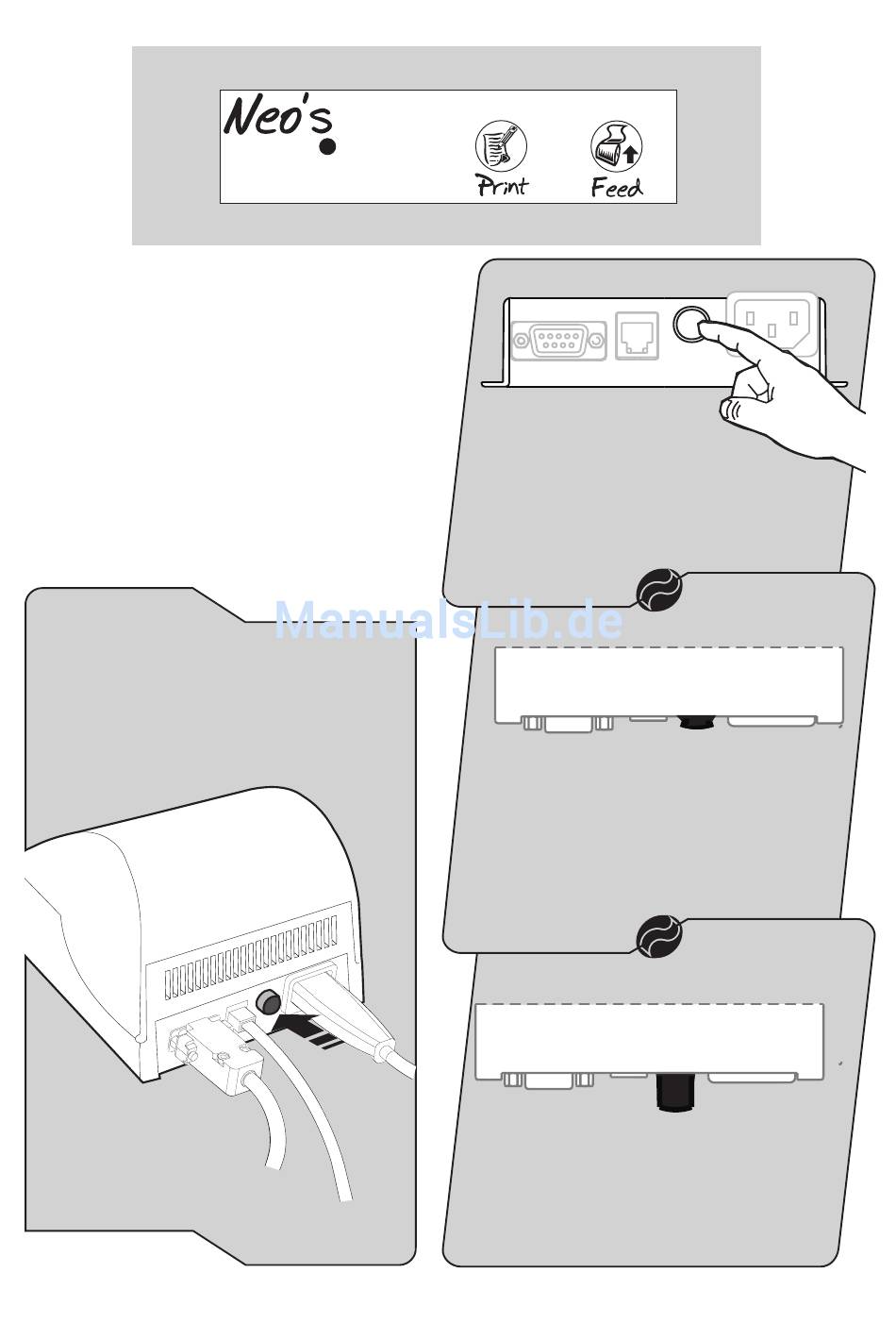 Neo's

Print

Feed

ManualsLib.de