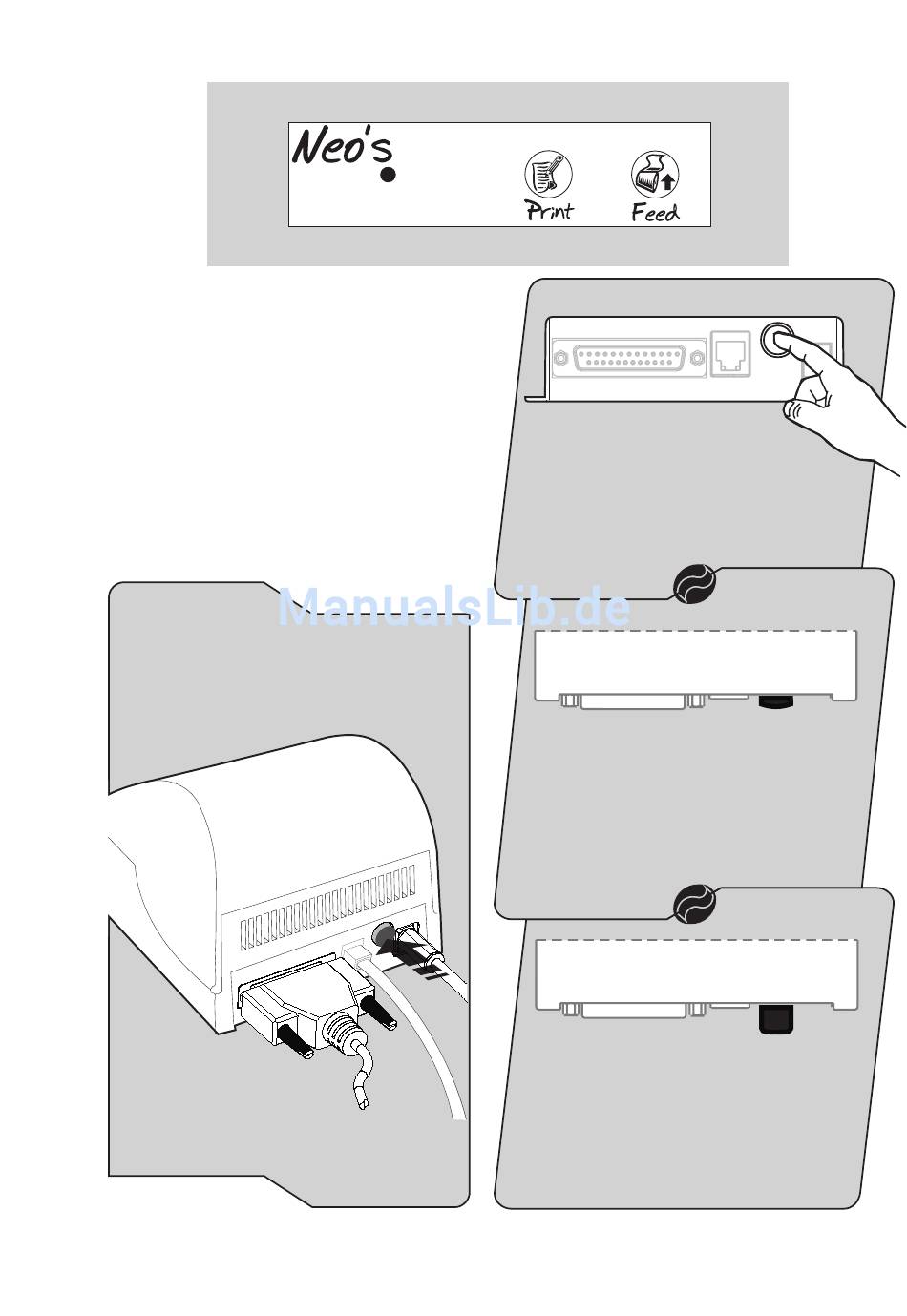 Neo's

Print

Feed

ManualsLib.de