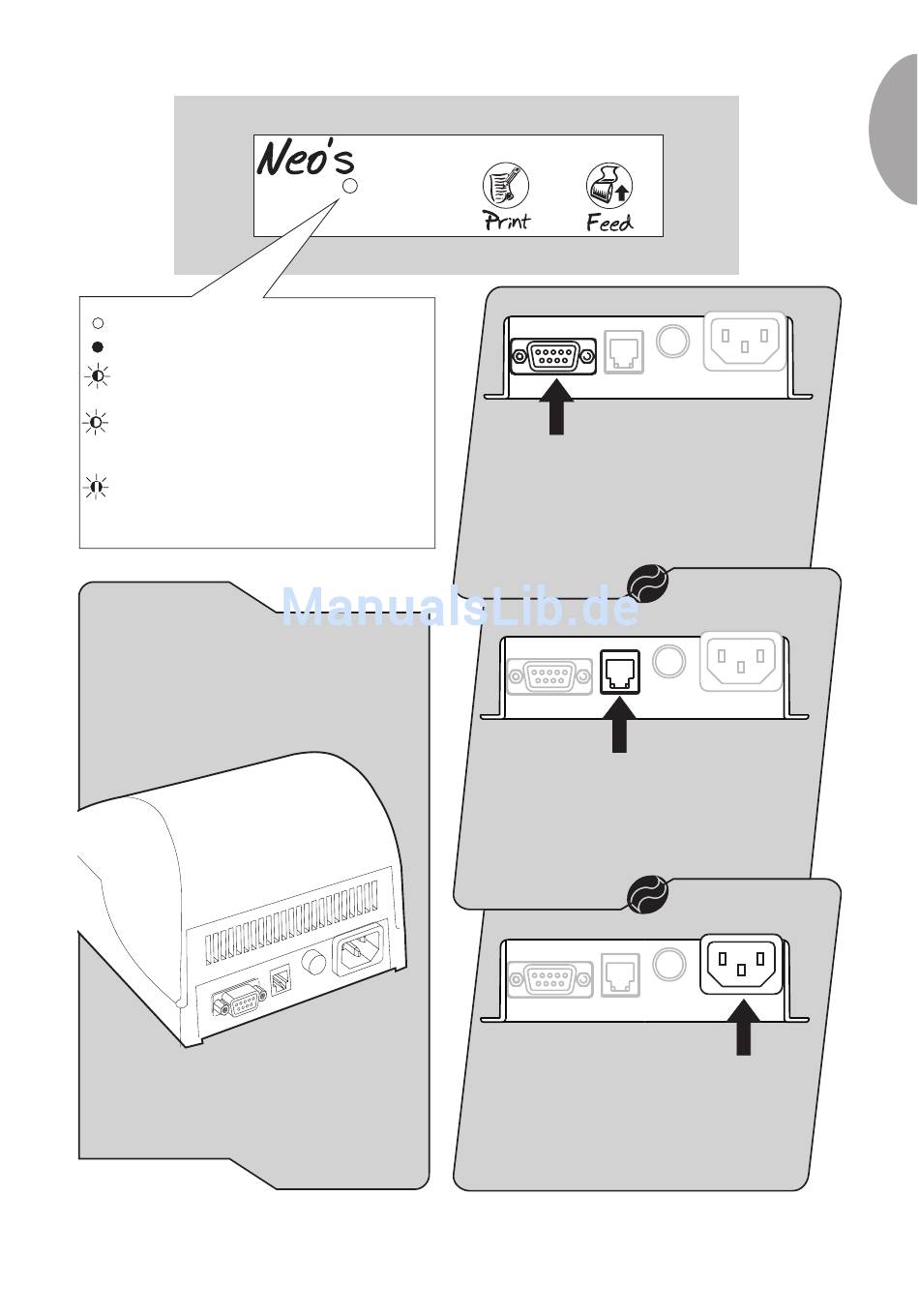 Neo's

Print

Feed

ManualsLib.de