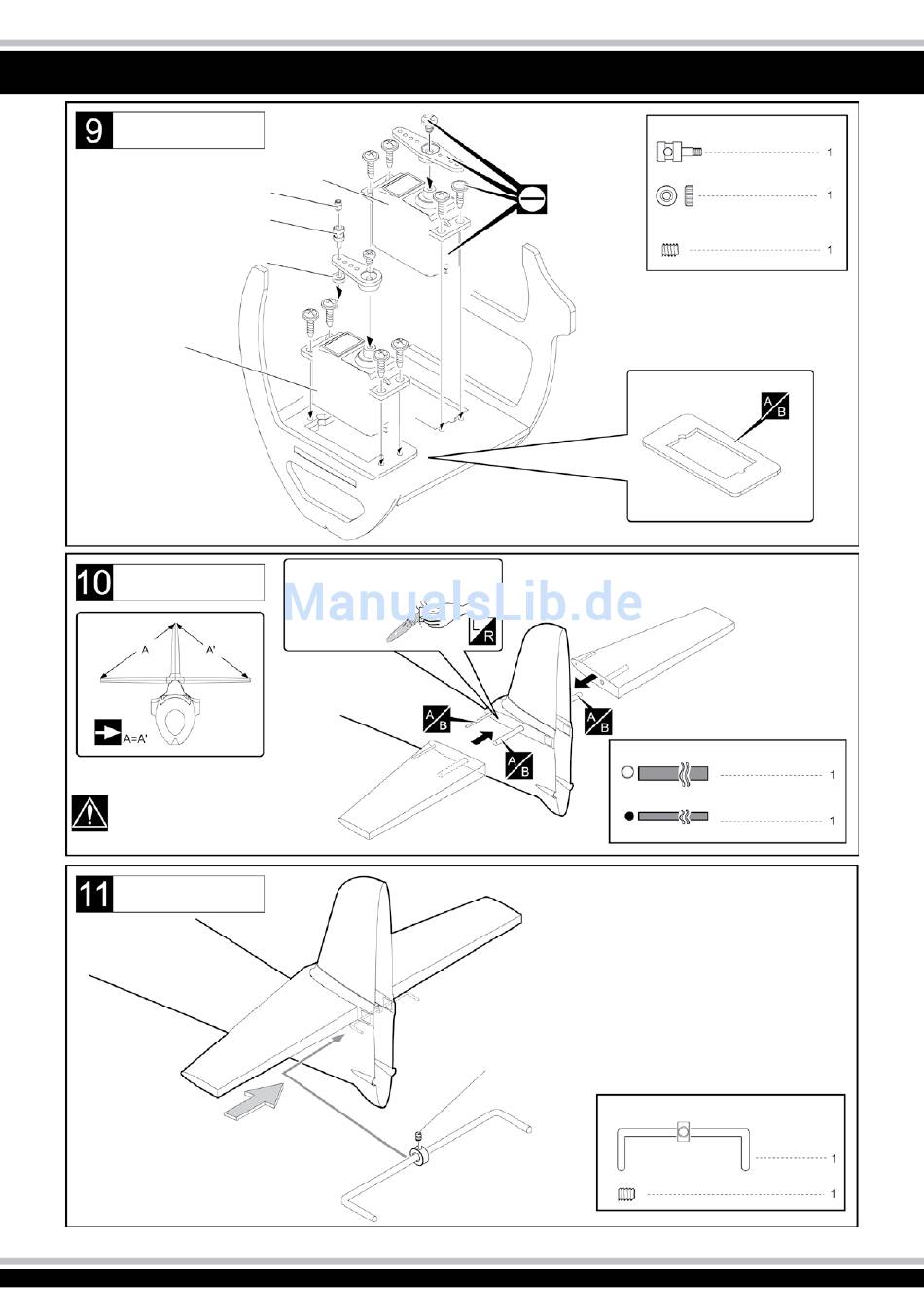 9

1

1

1

A
B

10

ManualsLib.de

A

A'

A=A'

L
R

A
B

A
B

A
B

1

1

11

1

1