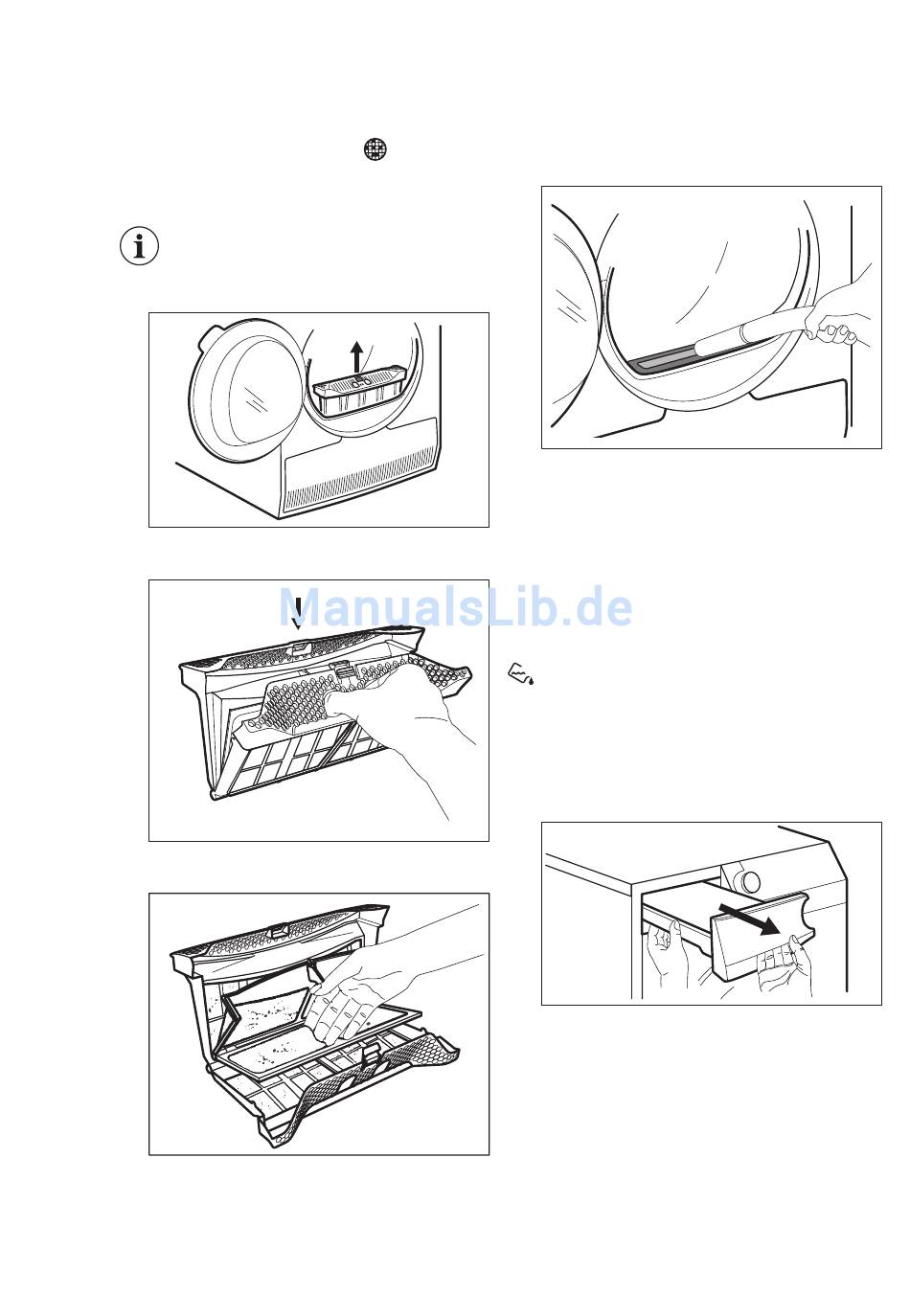 ManualsLib.de