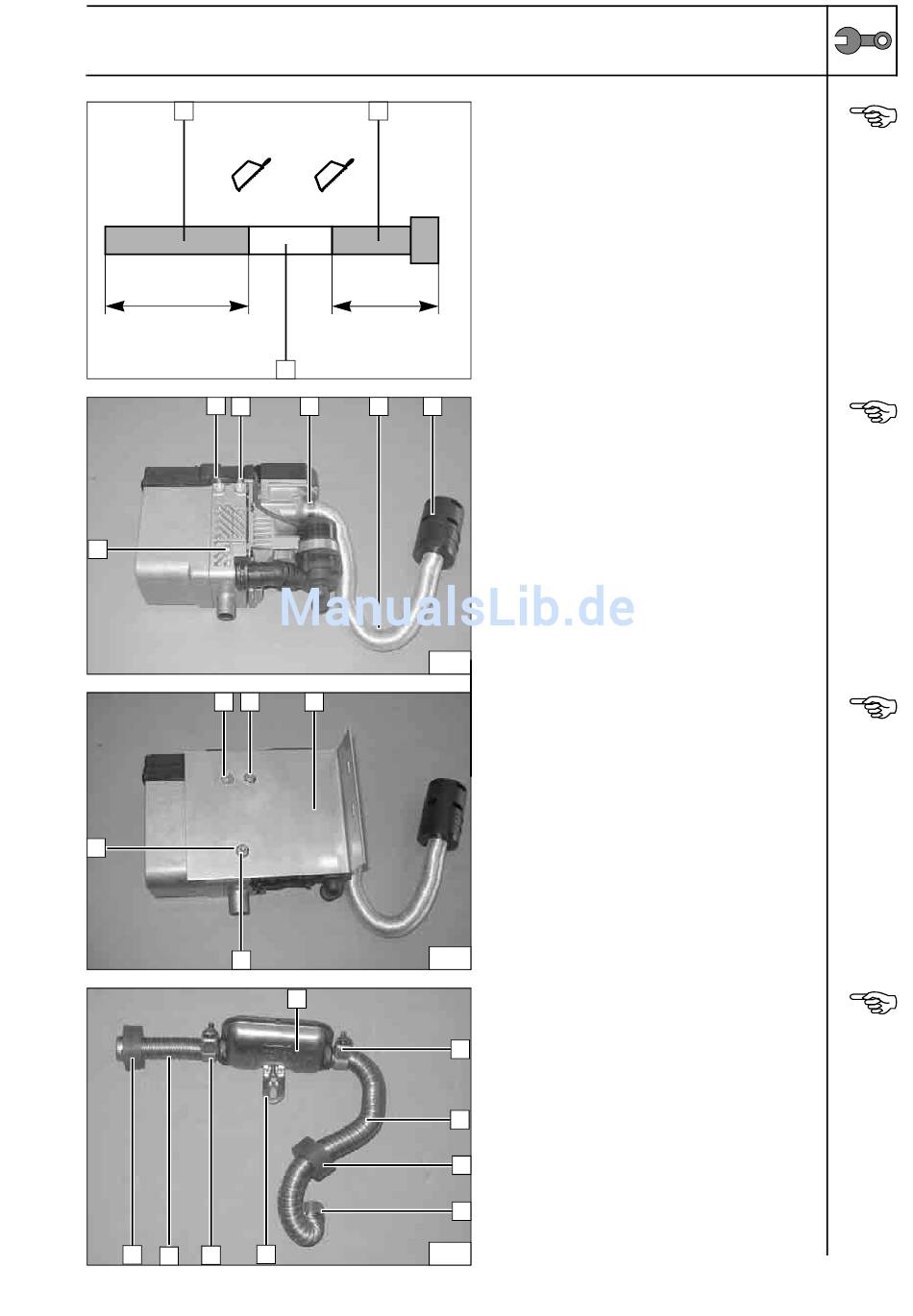 ManualsLib.de