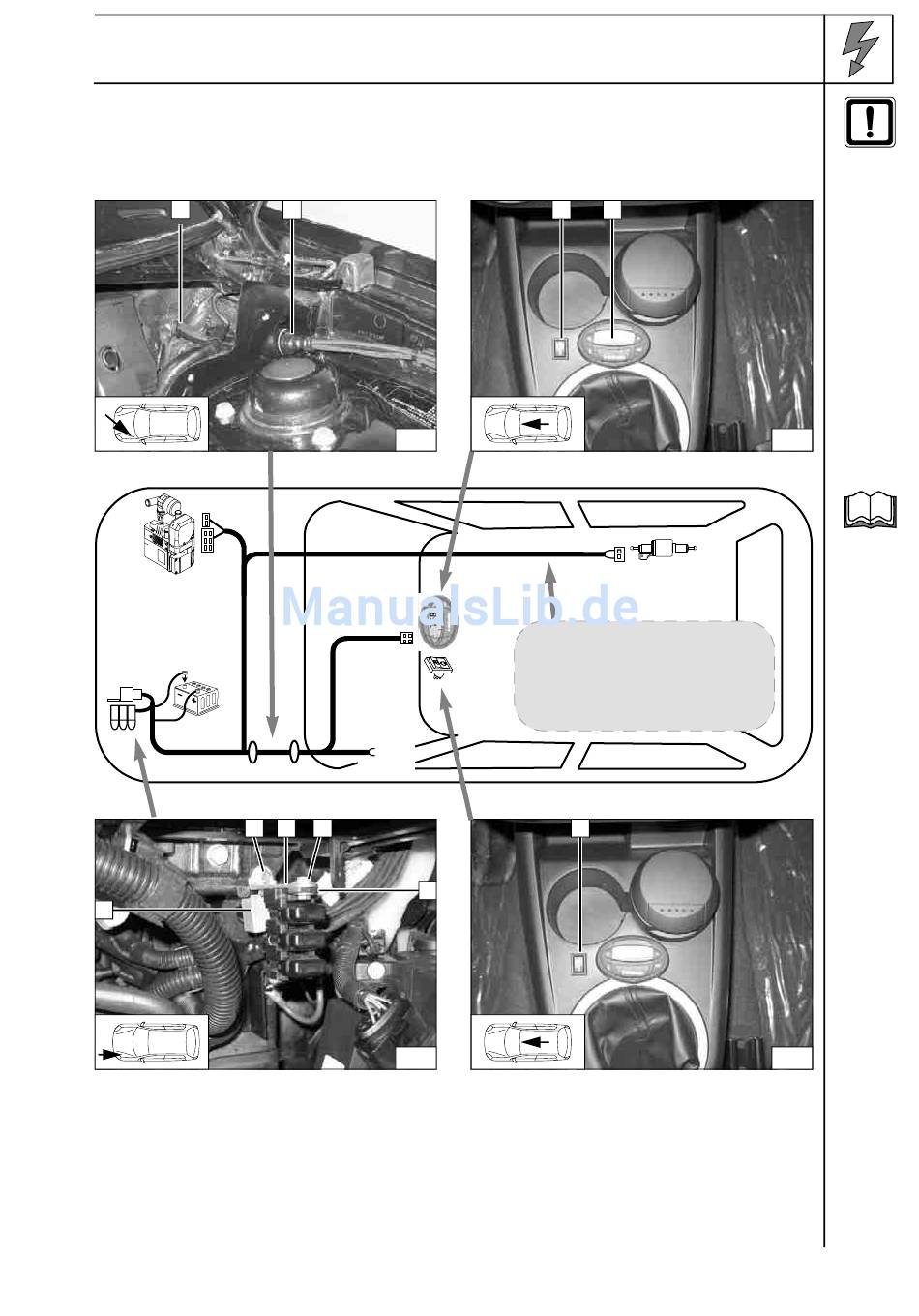 ManualsLib.de