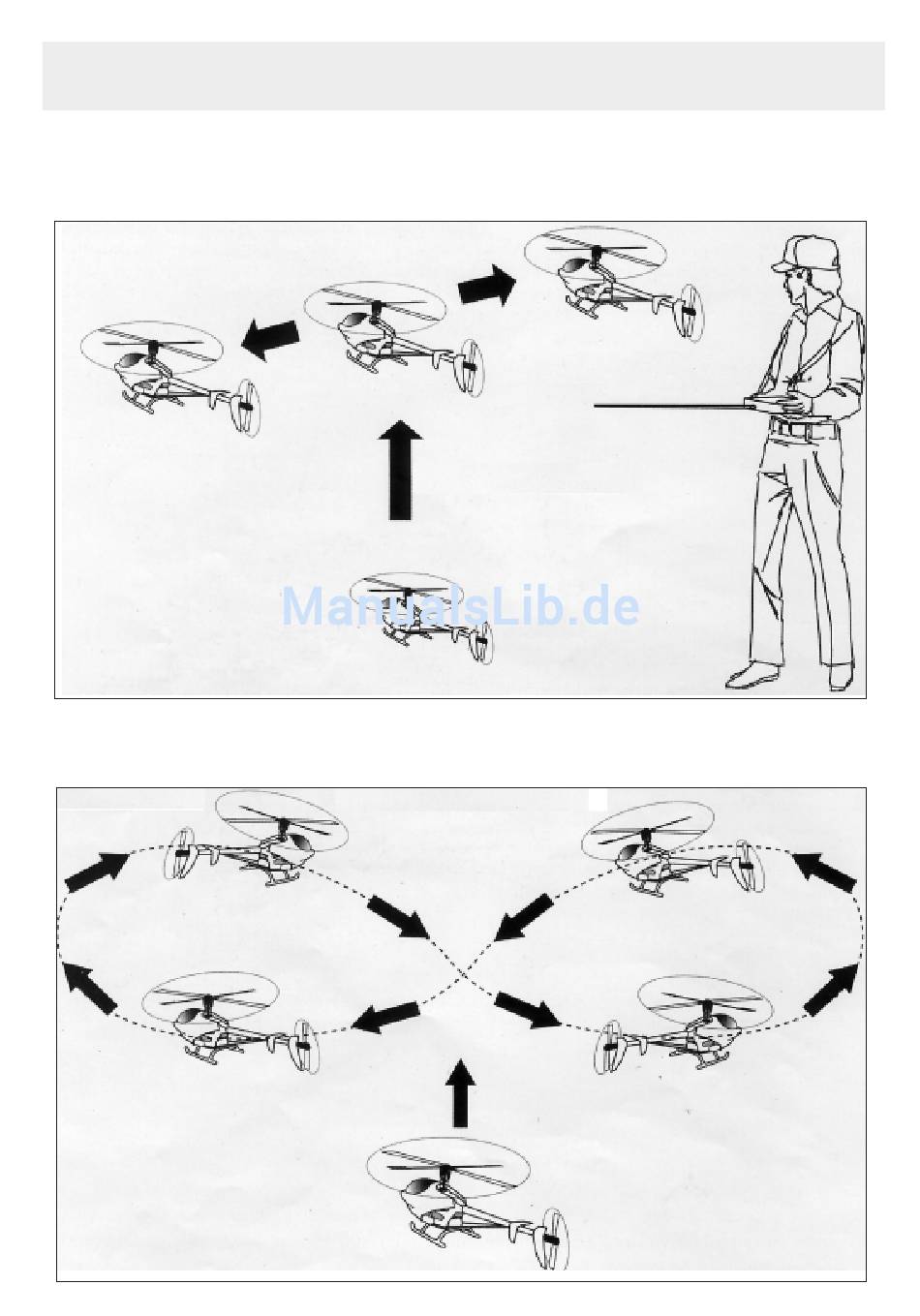 ManualsLib.de