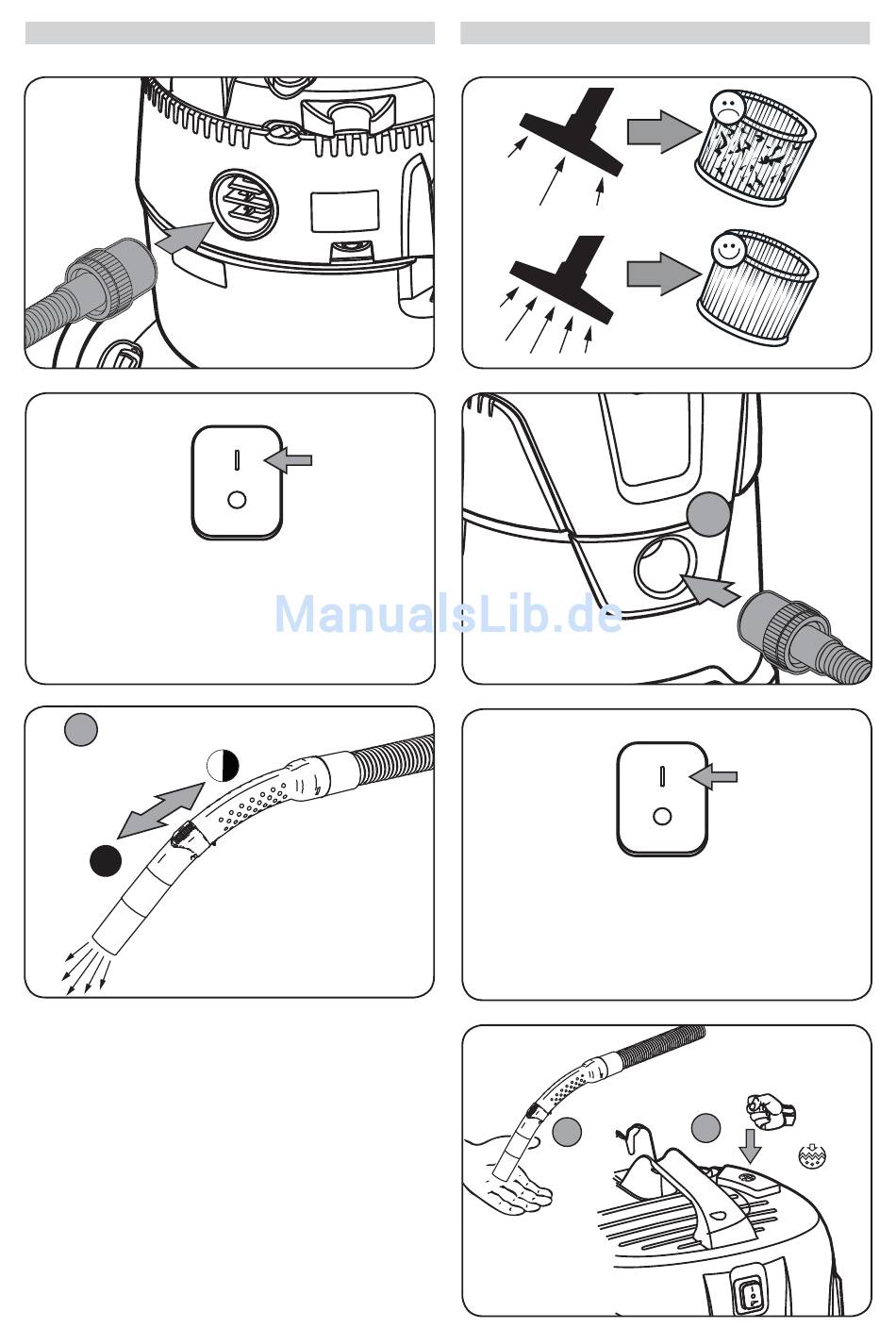 ManualsLib.de