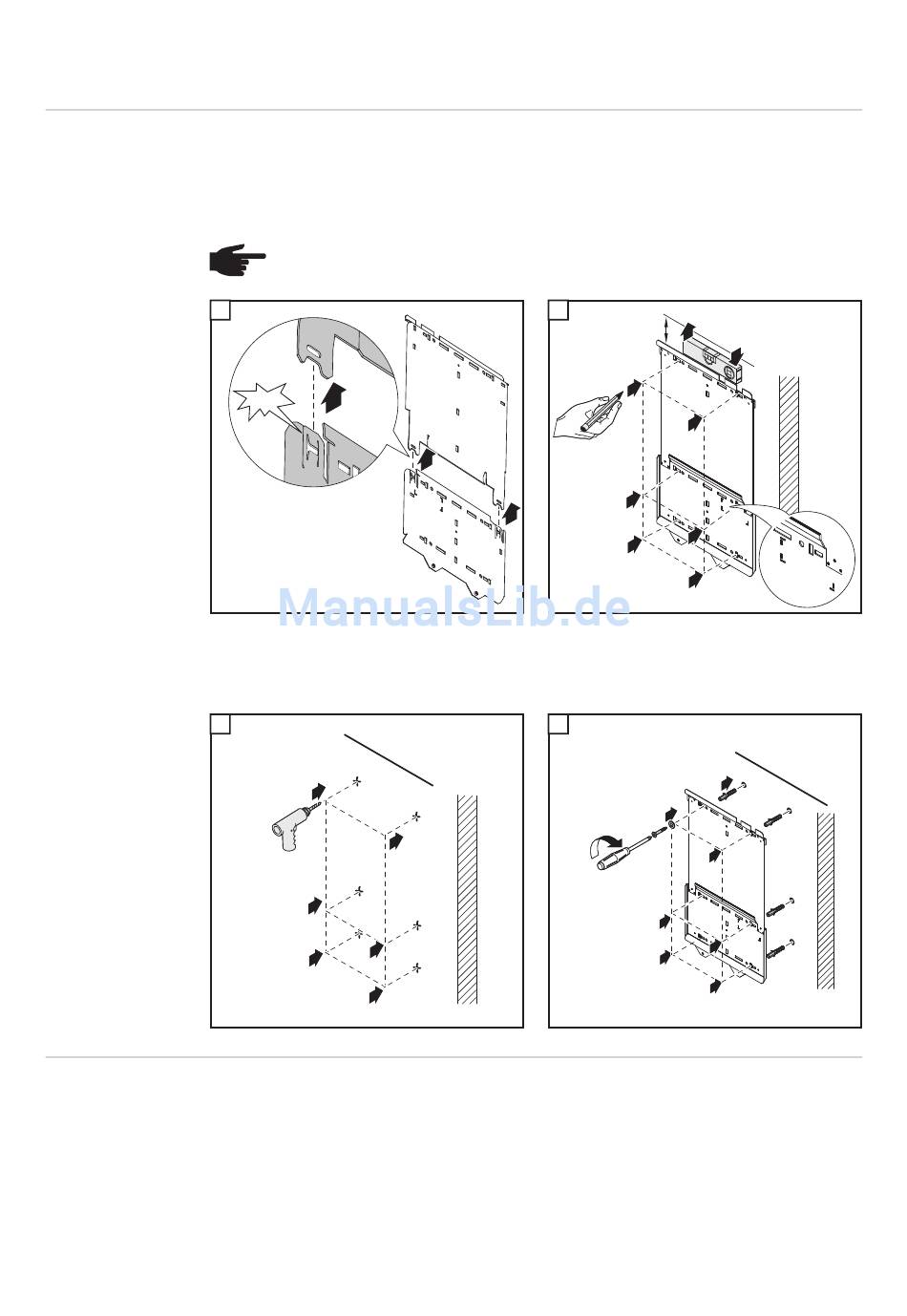 ManualsLib.de