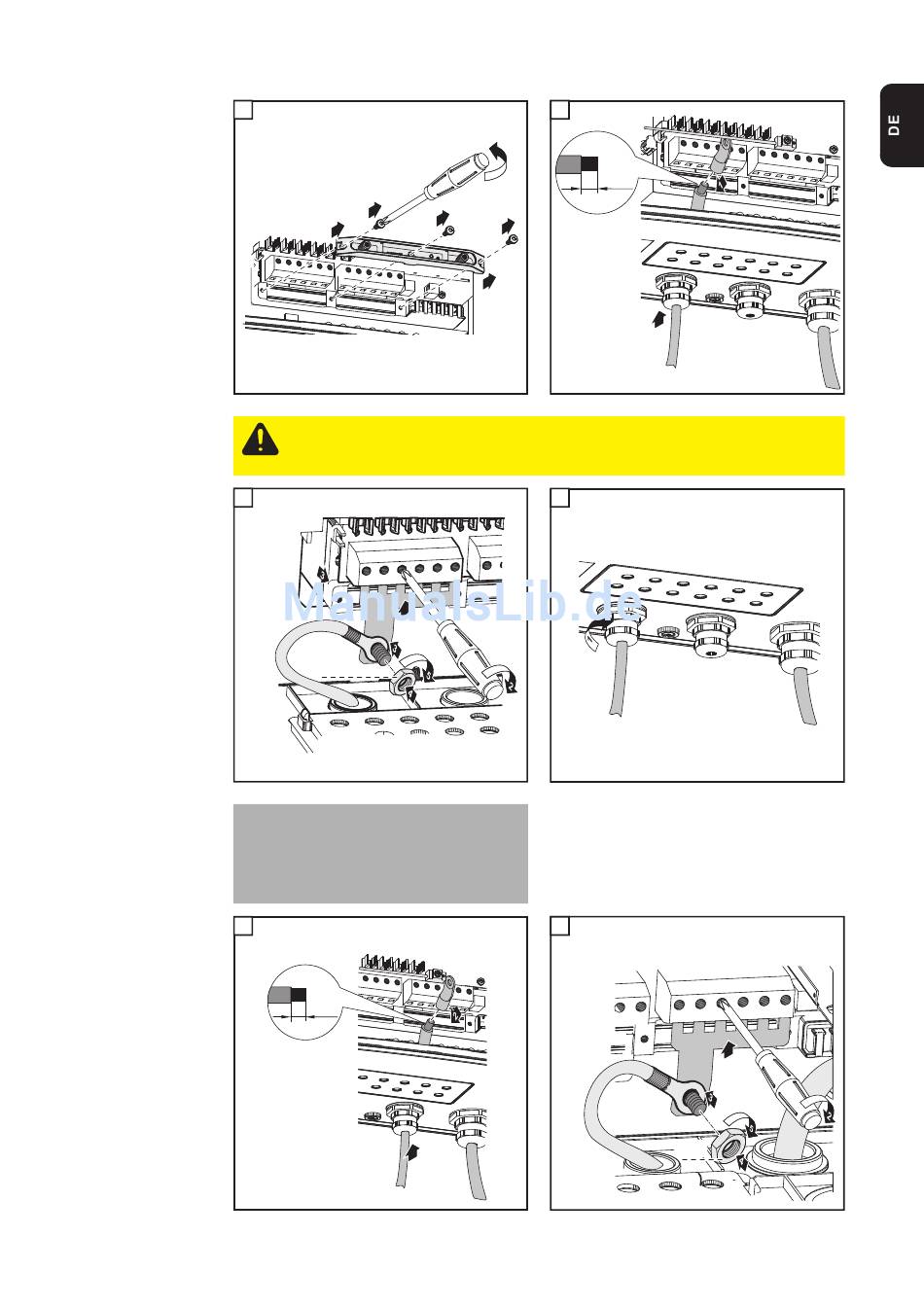 DE

ManualsLib.de