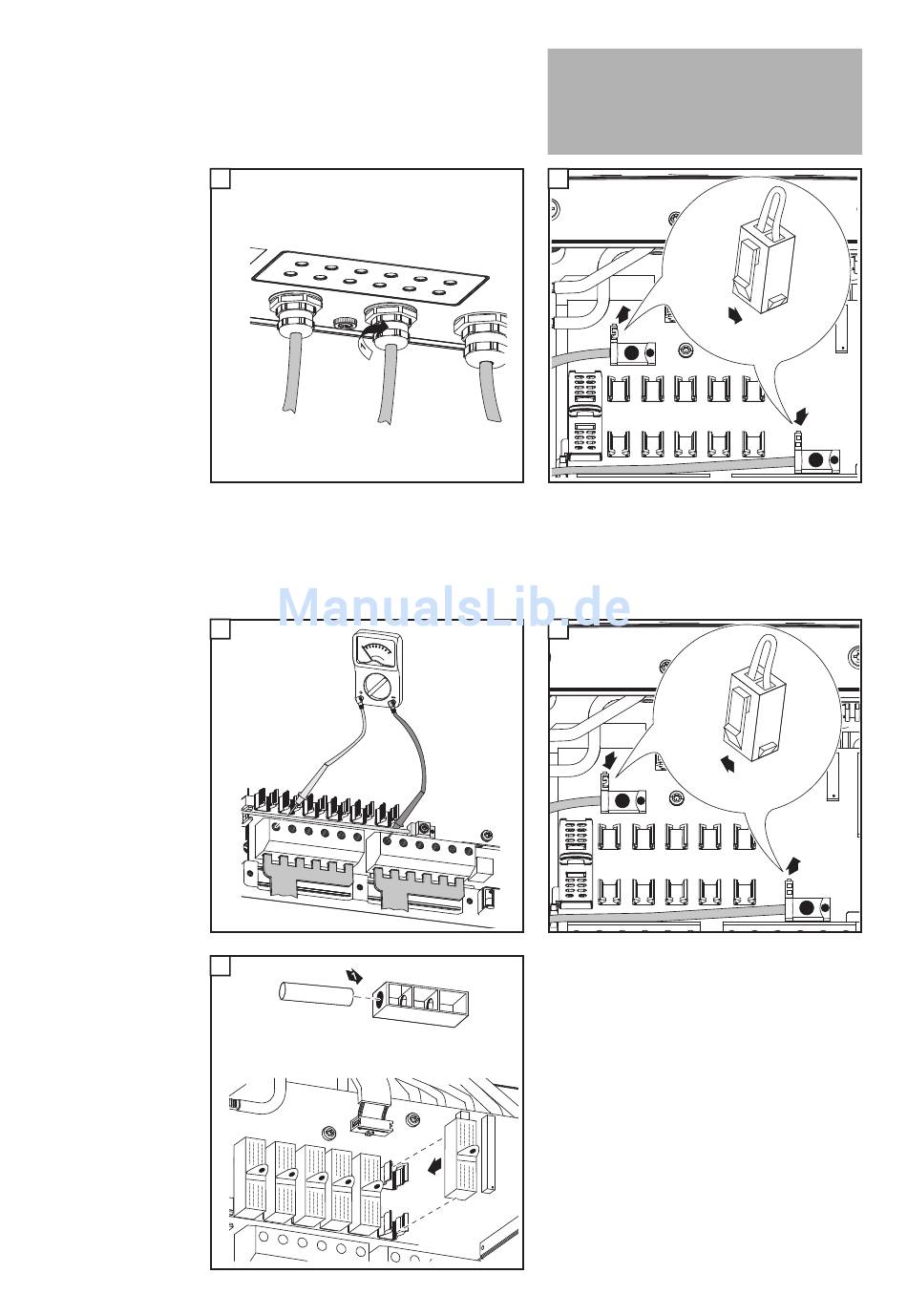 ManualsLib.de