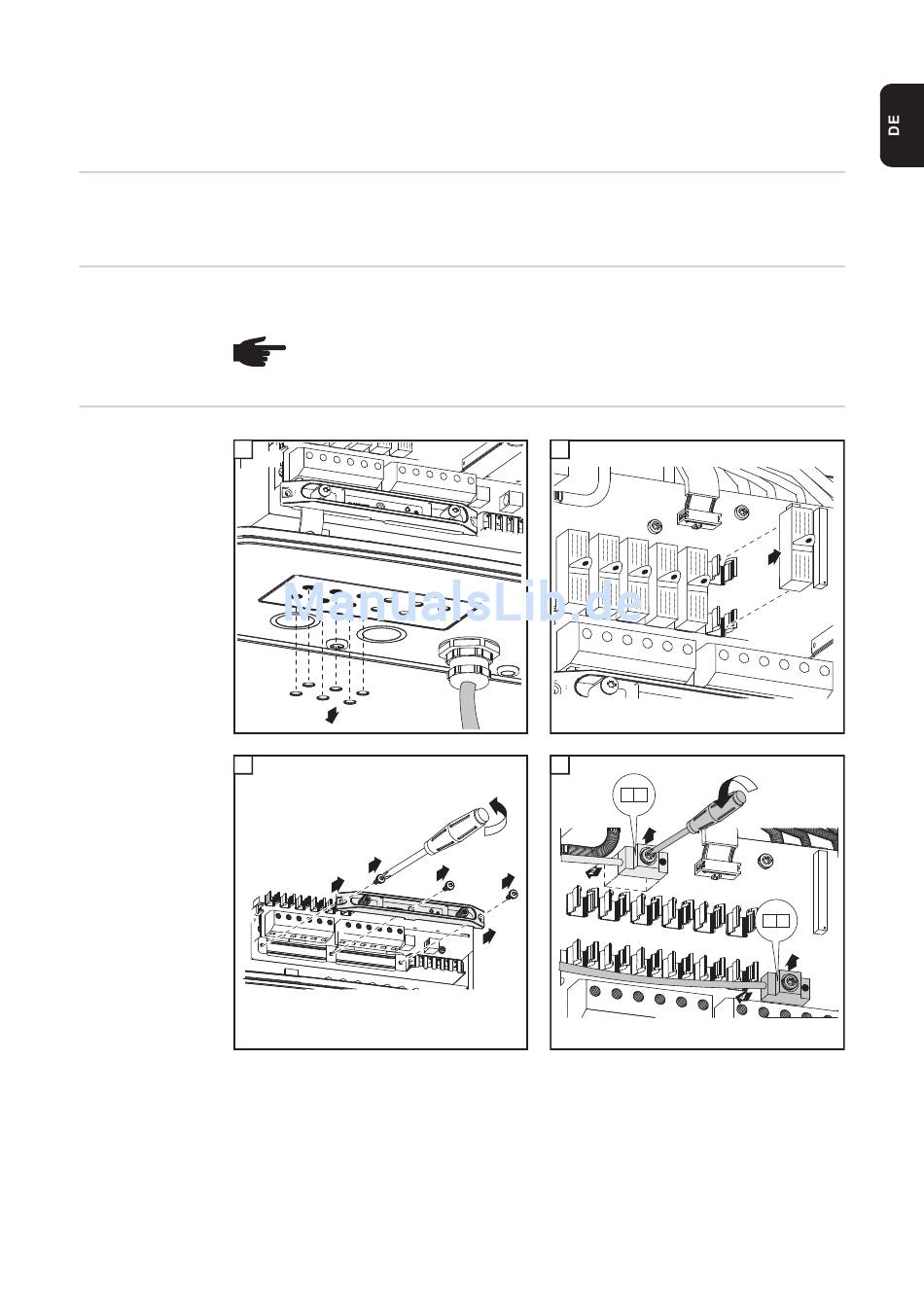 DE

ManualsLib.de