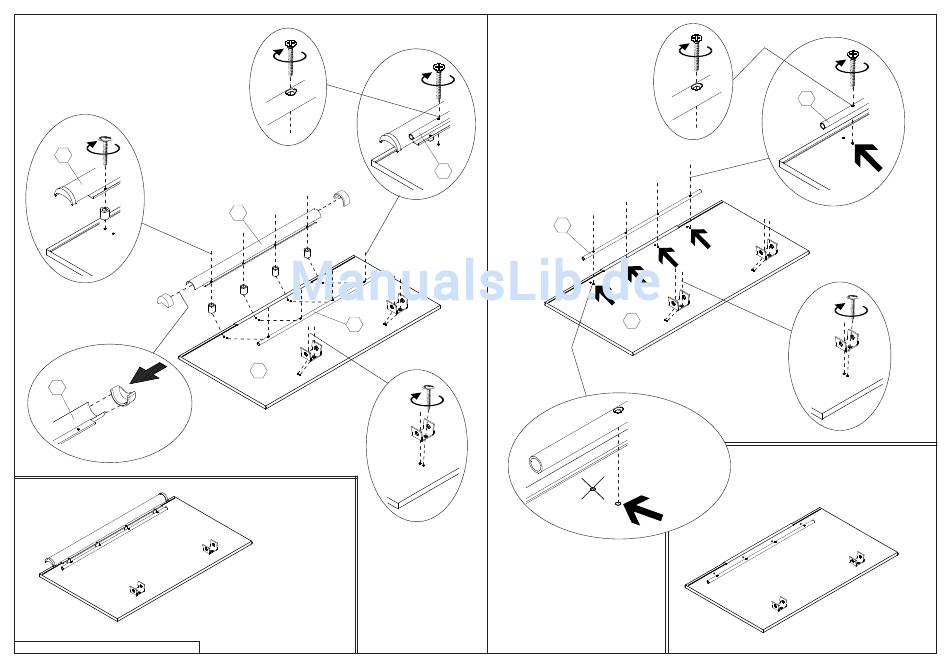 ManualsLib.de