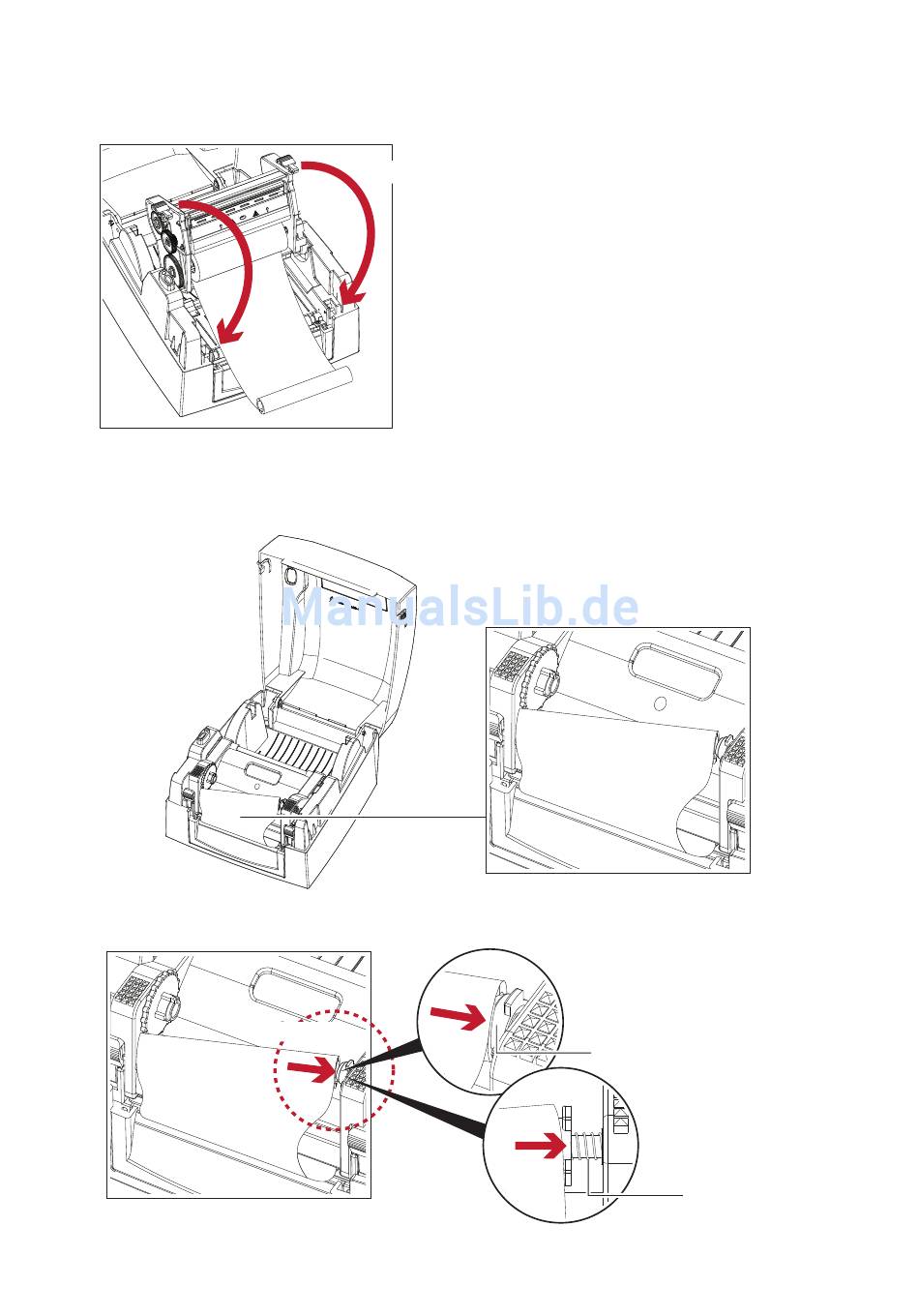 ManualsLib.de