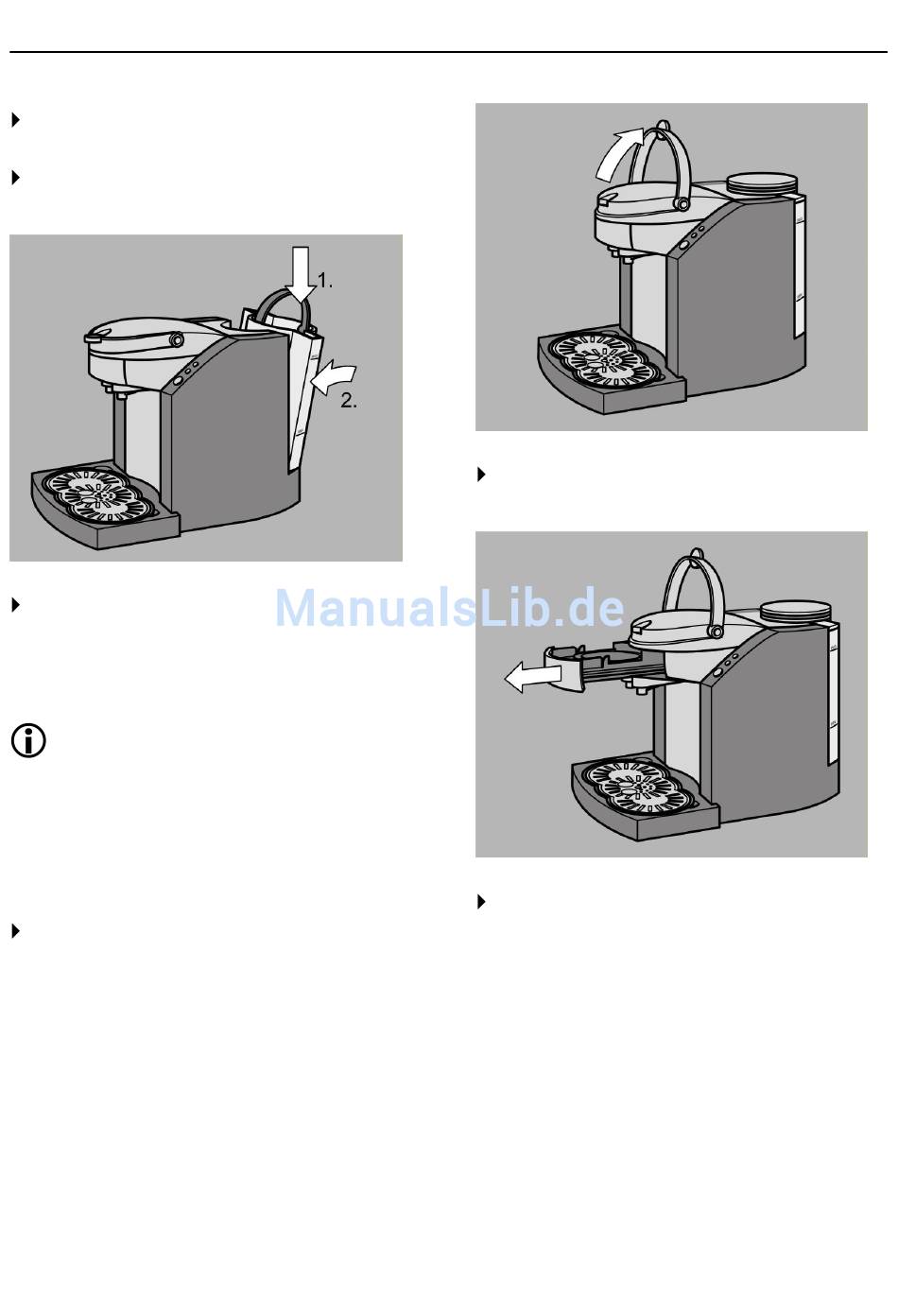 1.

2.

ManualsLib.de