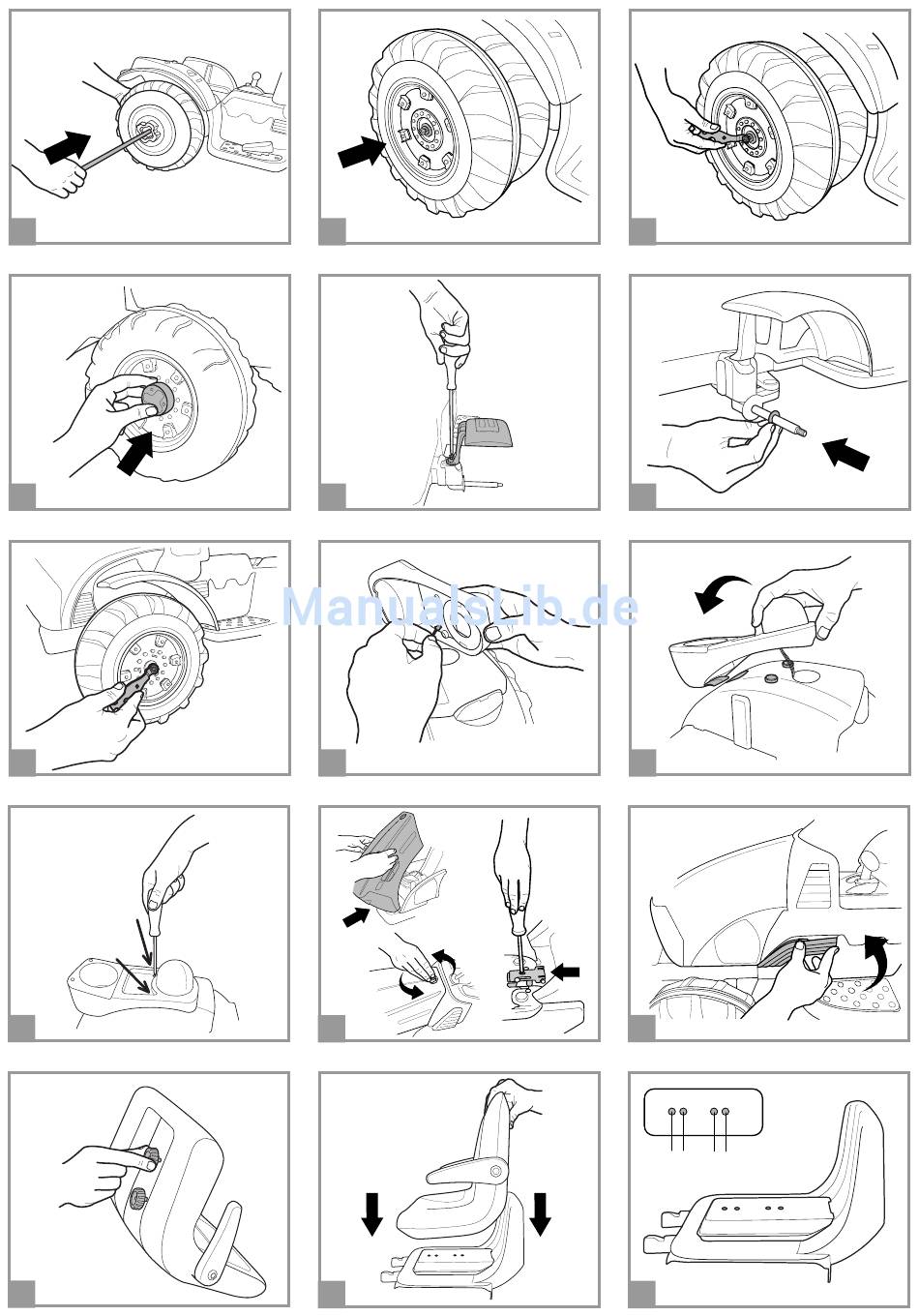 ManualsLib.de