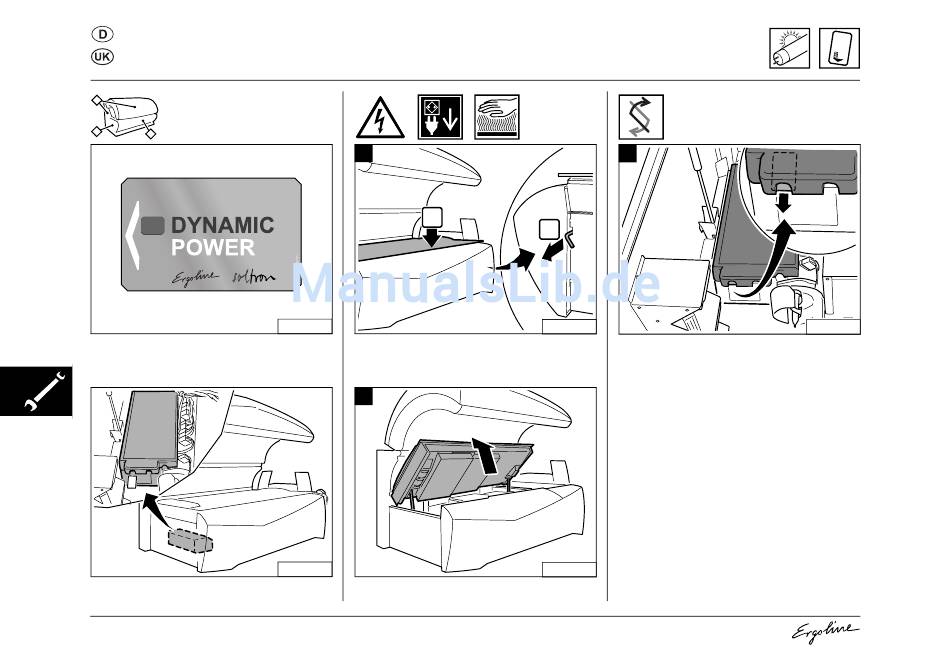 D
UK

DYNAMIC
POWER
Ergoline soltron

ManualsLib.de

Ergoline