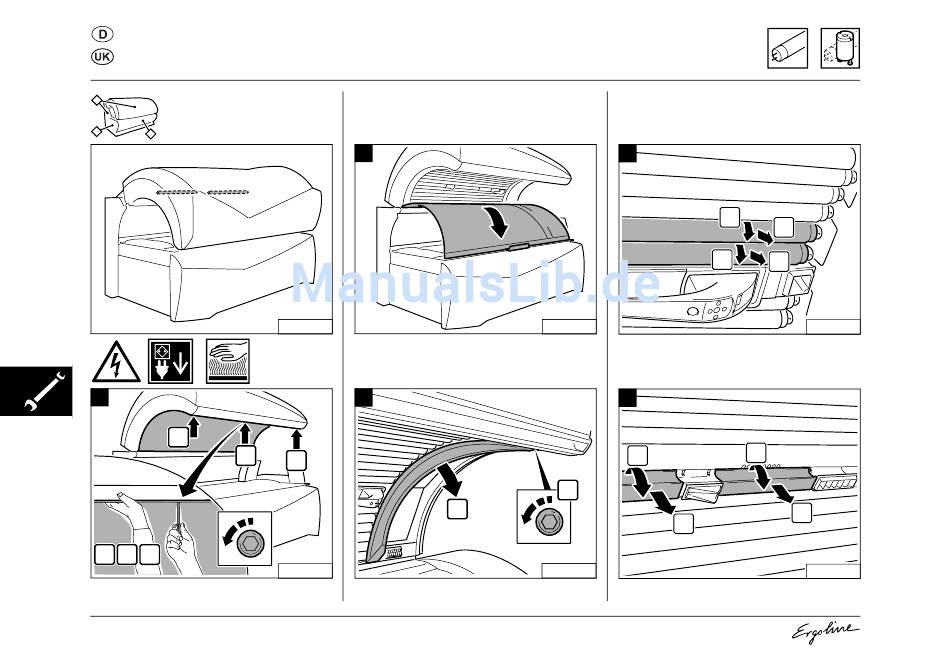 D
UK

ManualsLib.de

Ergoline