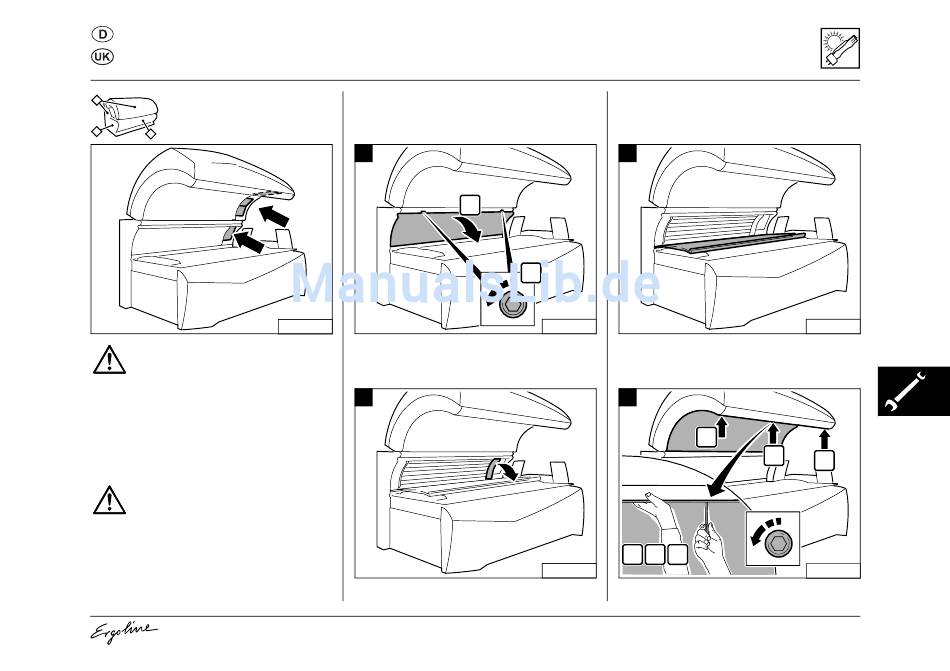 D
UK

ManualsLib.de

Ergoline