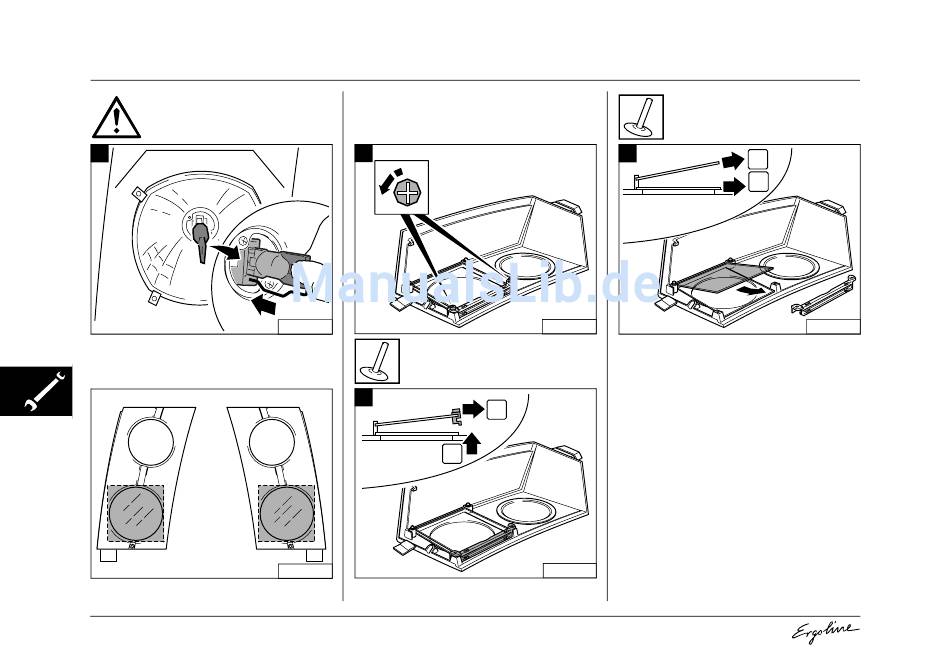 ManualsLib.de

Ergoline