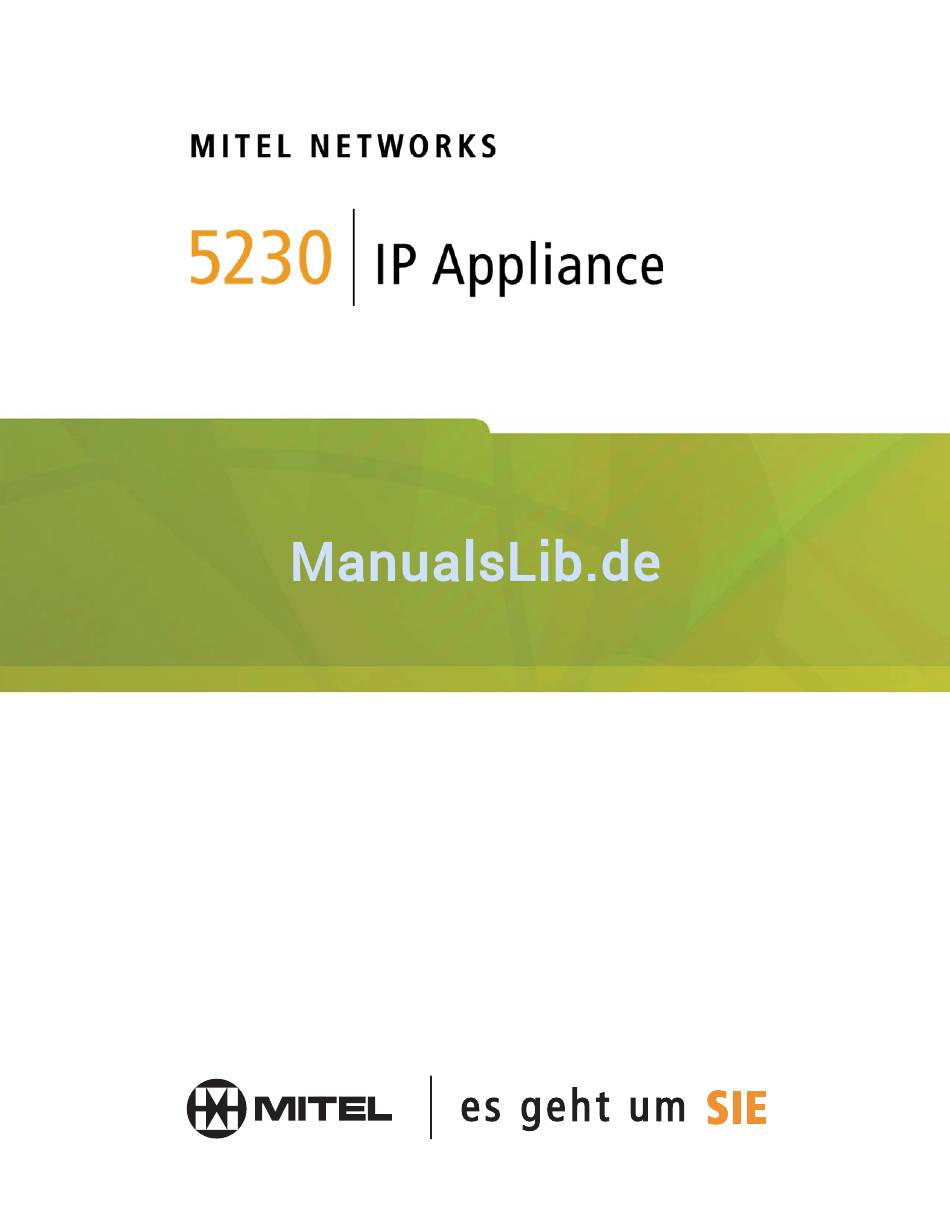 MITEL NETWORKS

5230 IP Appliance

MITEL

es geht um SIE

ManualsLib.de