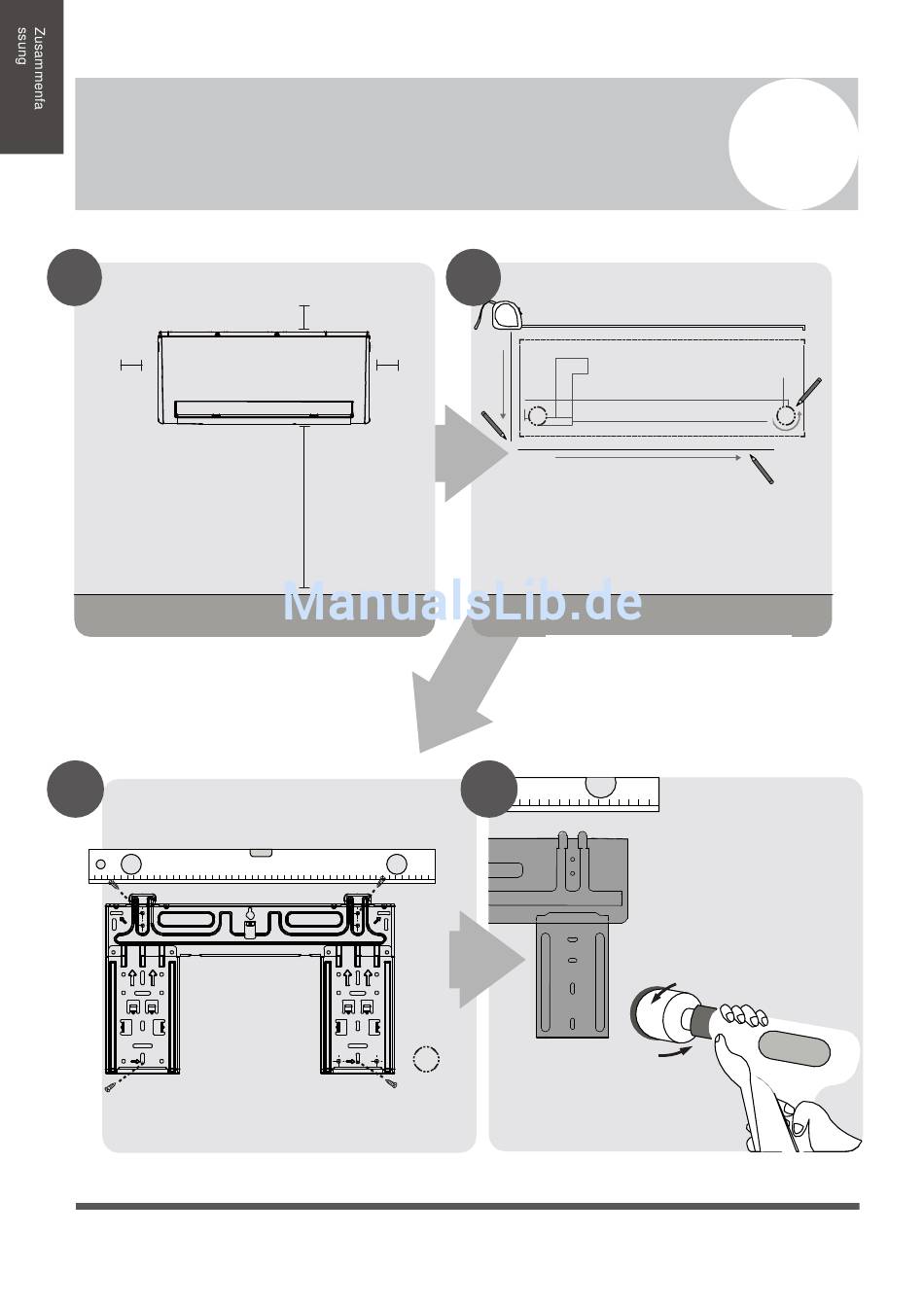 Zusammenfassung

ManualsLib.de