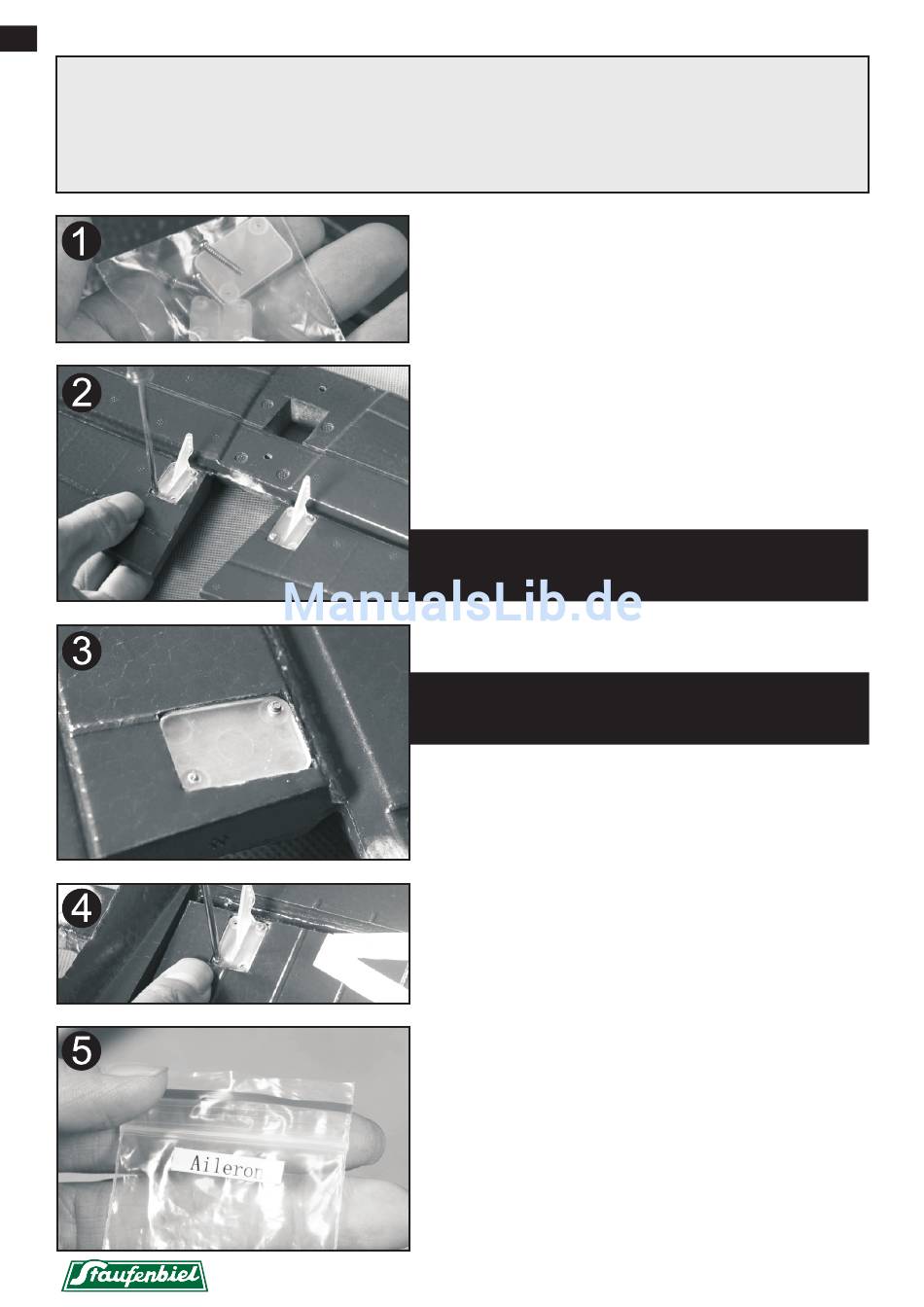 1

2

ManualsLib.de

3

4

5

Aileron

Staufenbiel