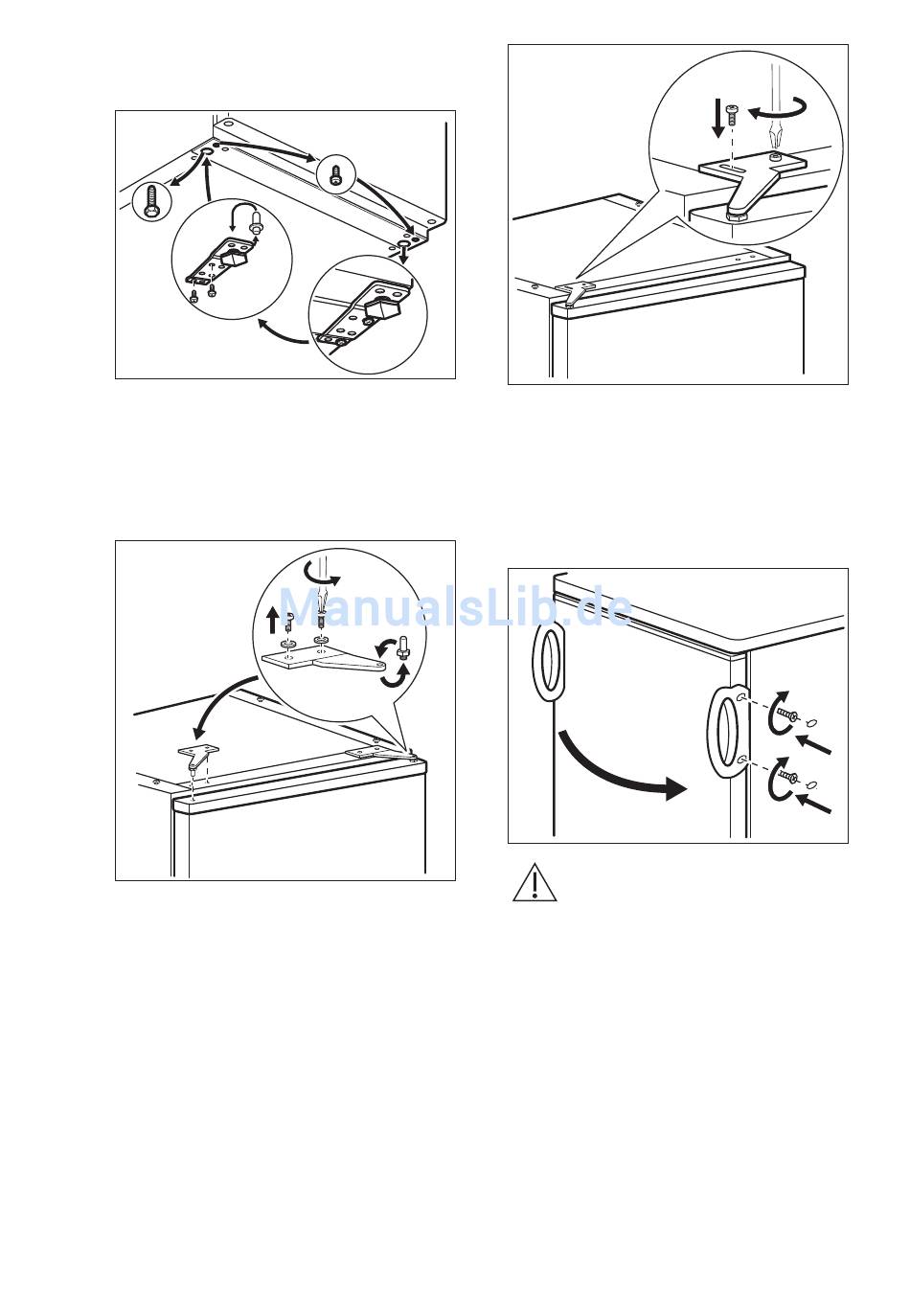 ManualsLib.de