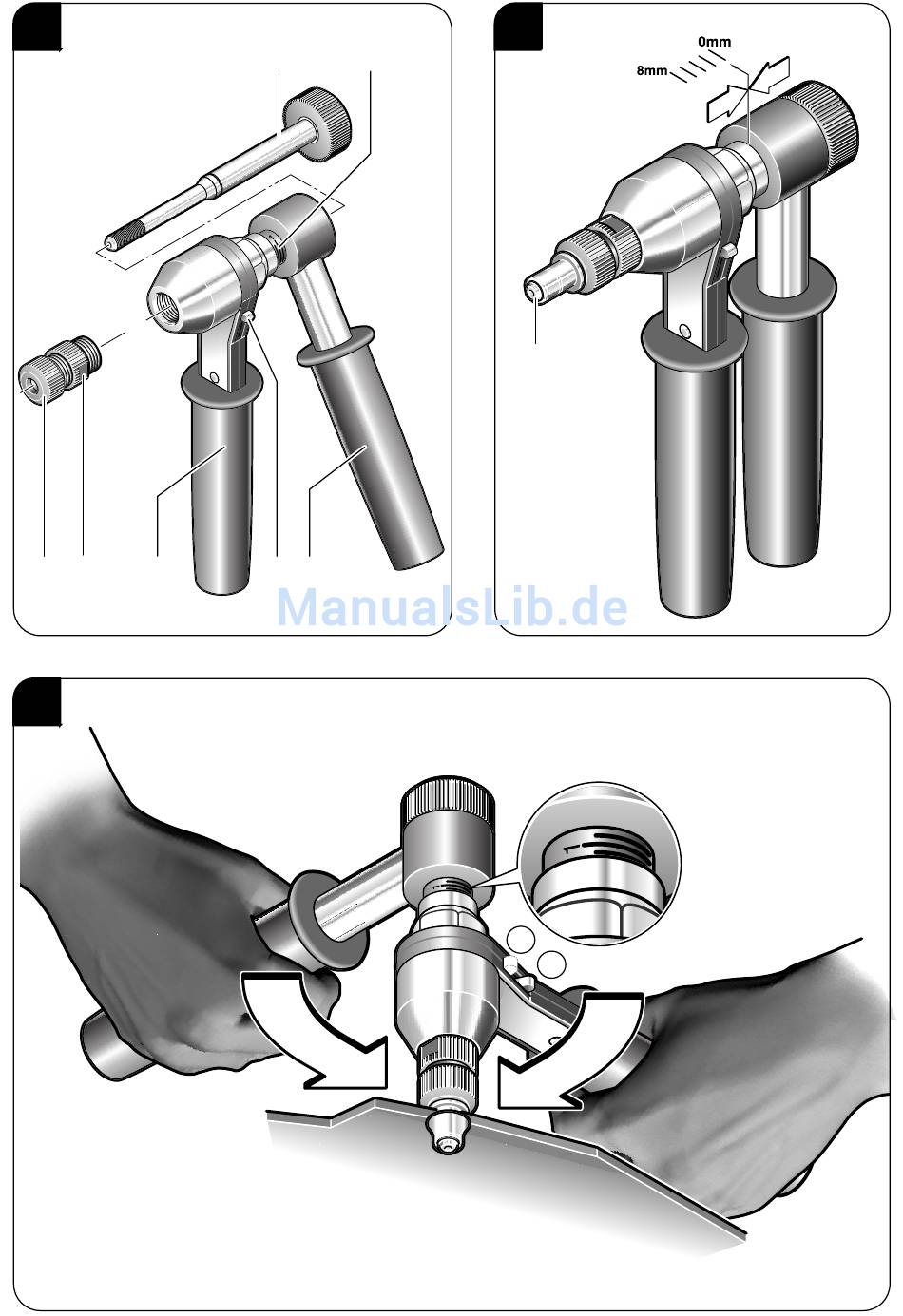 0mm
8mm

ManualsLib.de