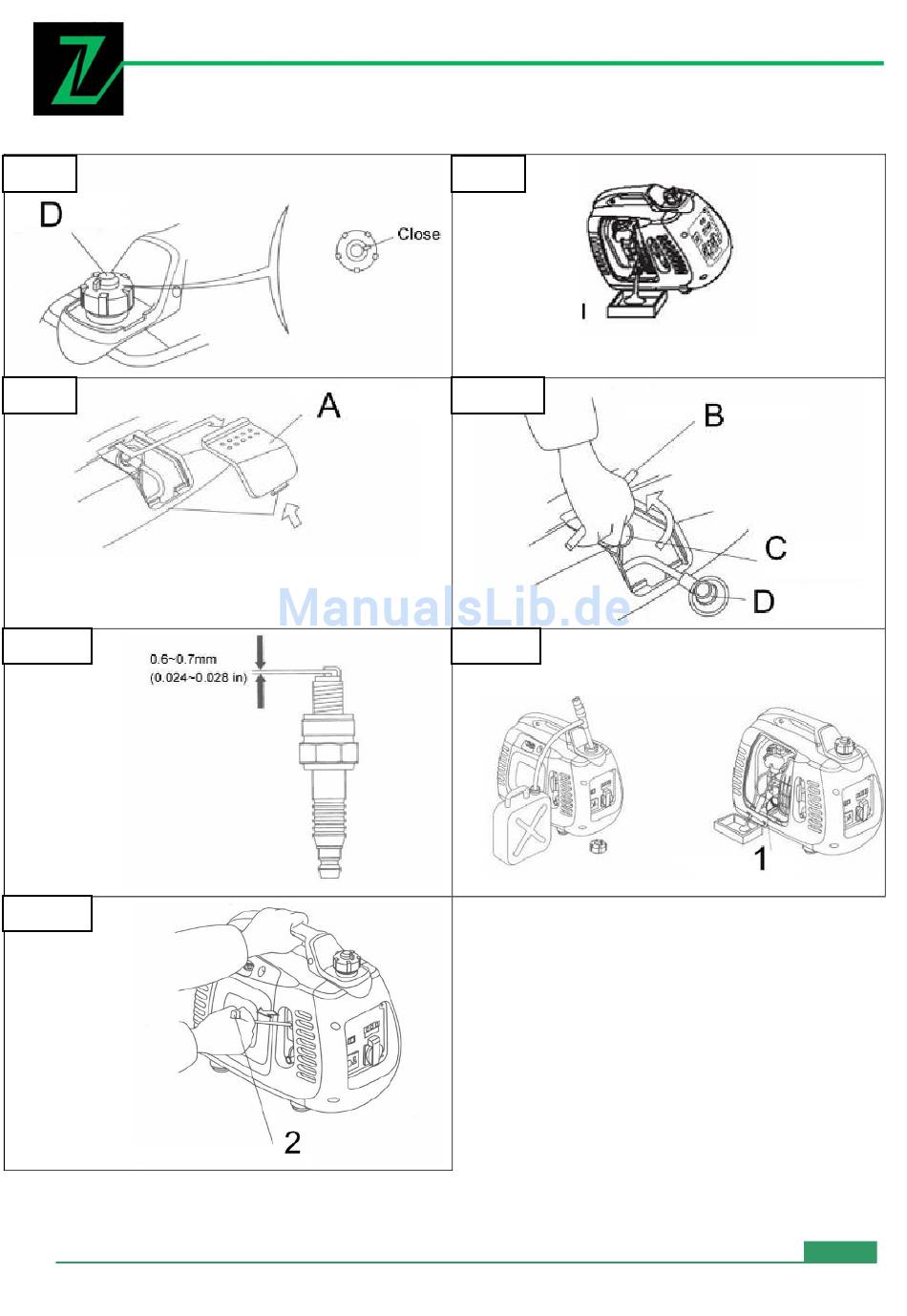 D

Close

I

A

B

C

D

ManualsLib.de

0.6~0.7mm
(0.024~0.028 in)

1

2