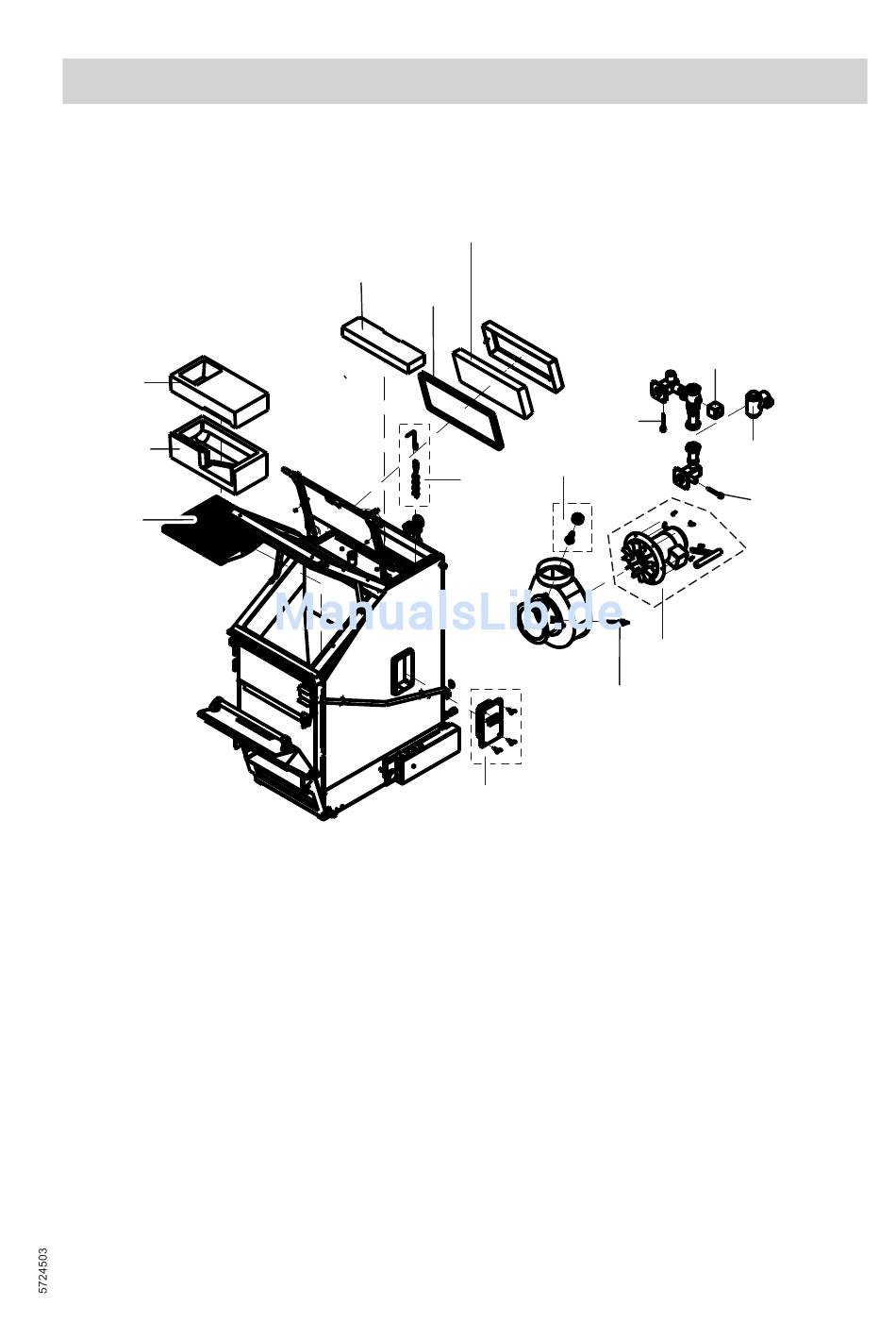 ManualsLib.de

5724503