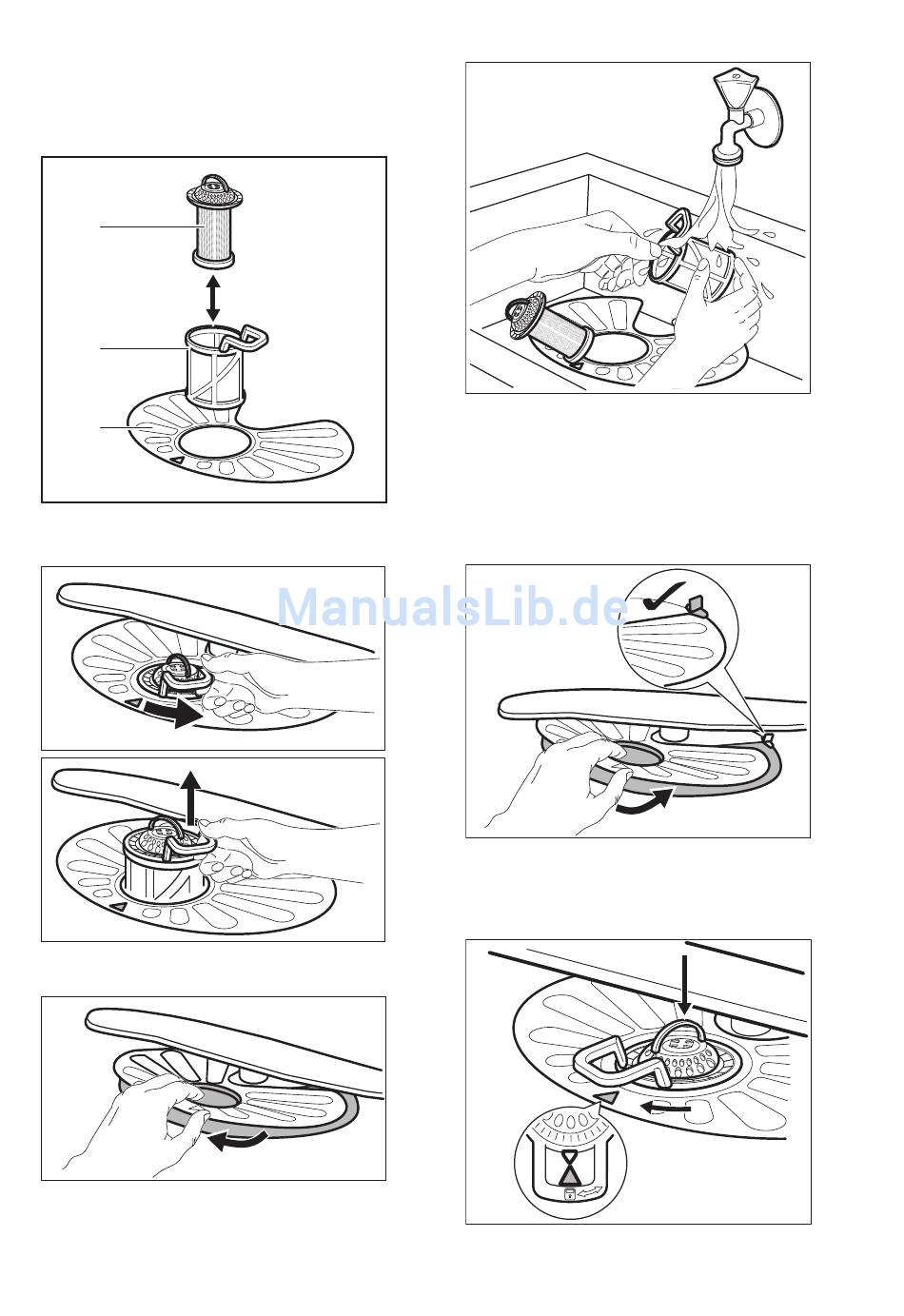 ManualsLib.de