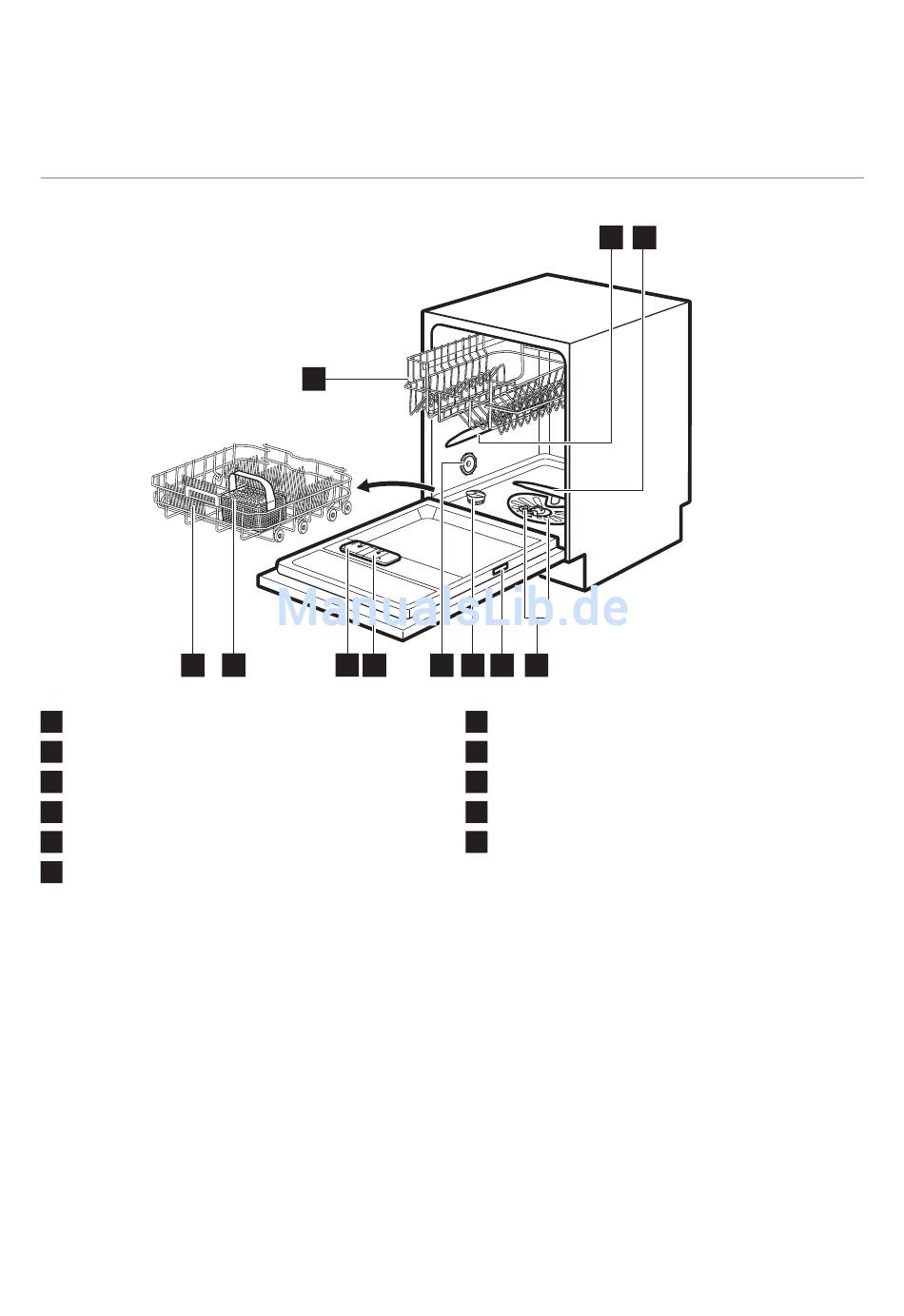 ManualsLib.de